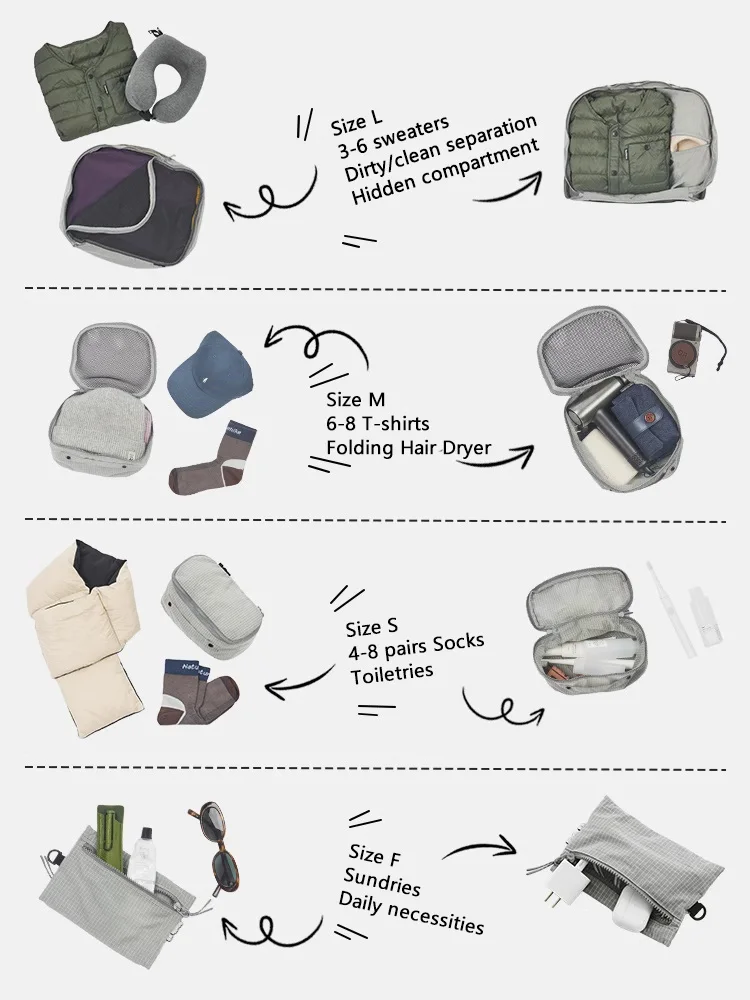 Size L
3-6 sweaters
Dirty/clean separation
Hidden compartment

Size M
6-8 T-shirts
Folding Hair Dryer

Size S
4-8 pairs Socks
Toiletries

Size F
Sundries
Daily necessities