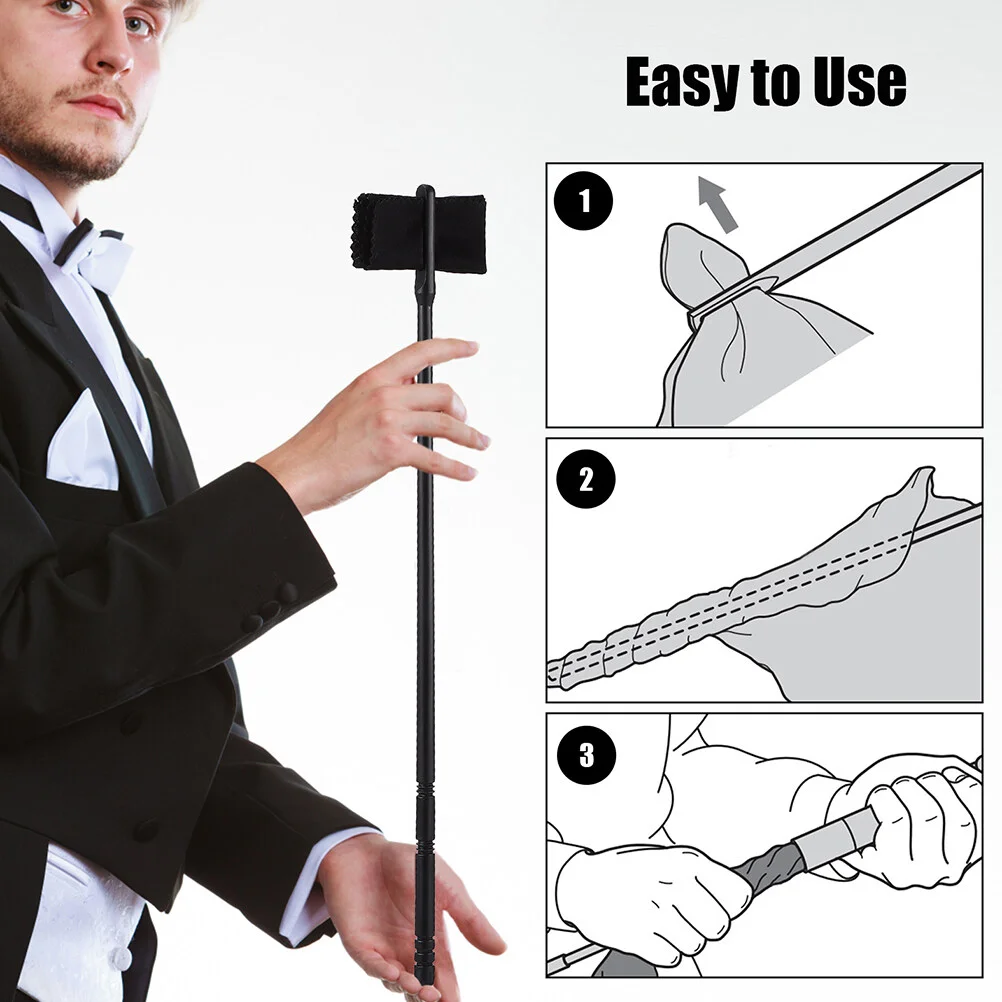 Easy to Use

1

2

3