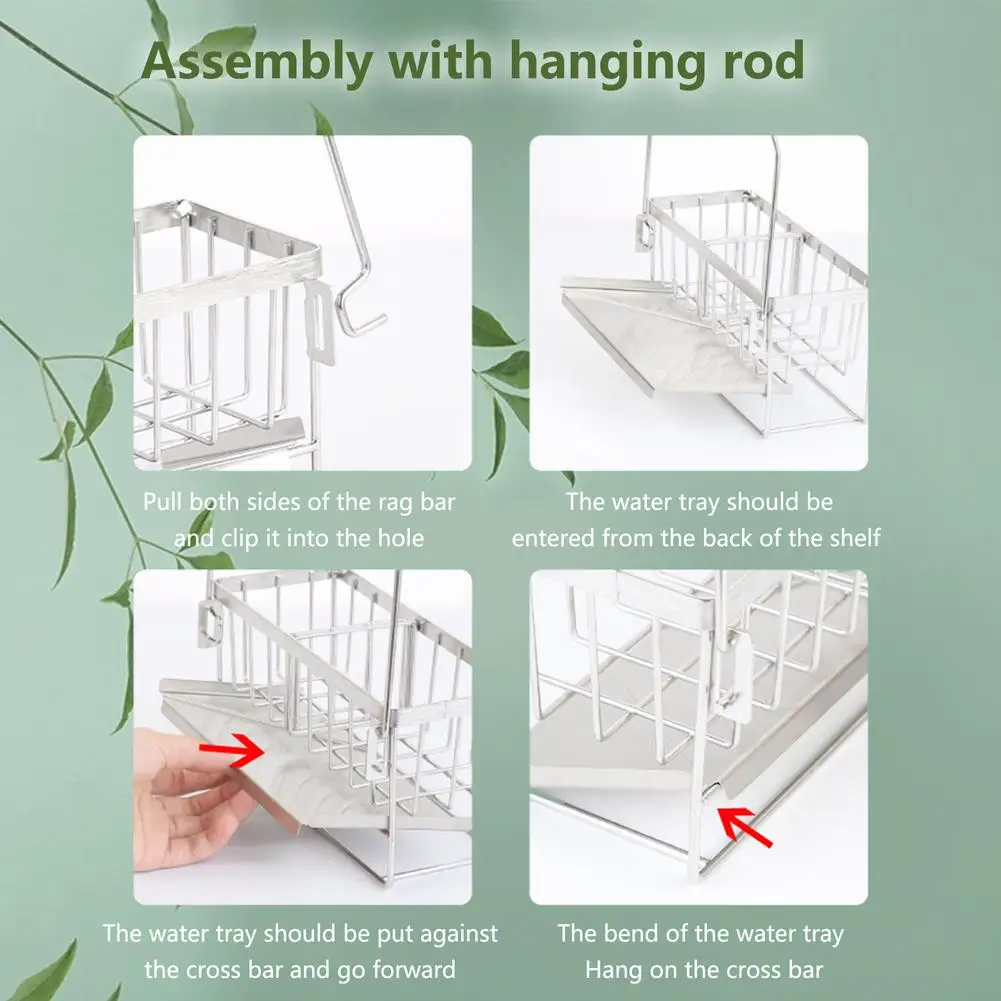 Assembly with hanging rod

Pull both sides of the rag bar and clip it into the hole

The water tray should be entered from the back of the shelf

The water tray should be put against the cross bar and go forward

The bend of the water tray Hang on the cross bar