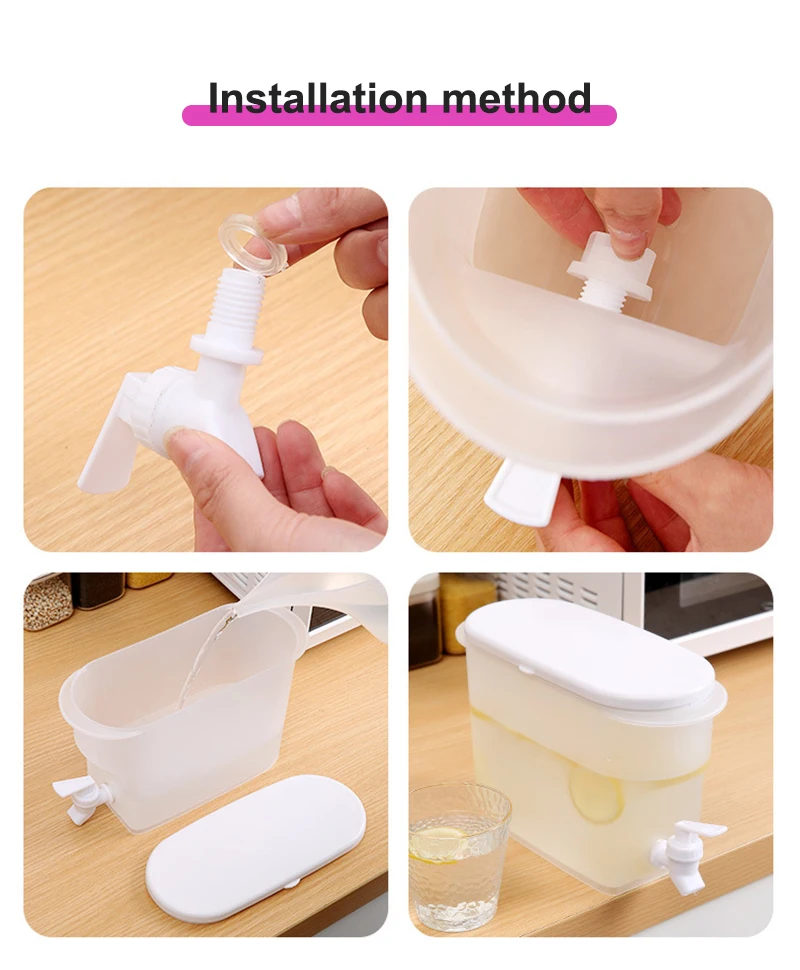 Installation method