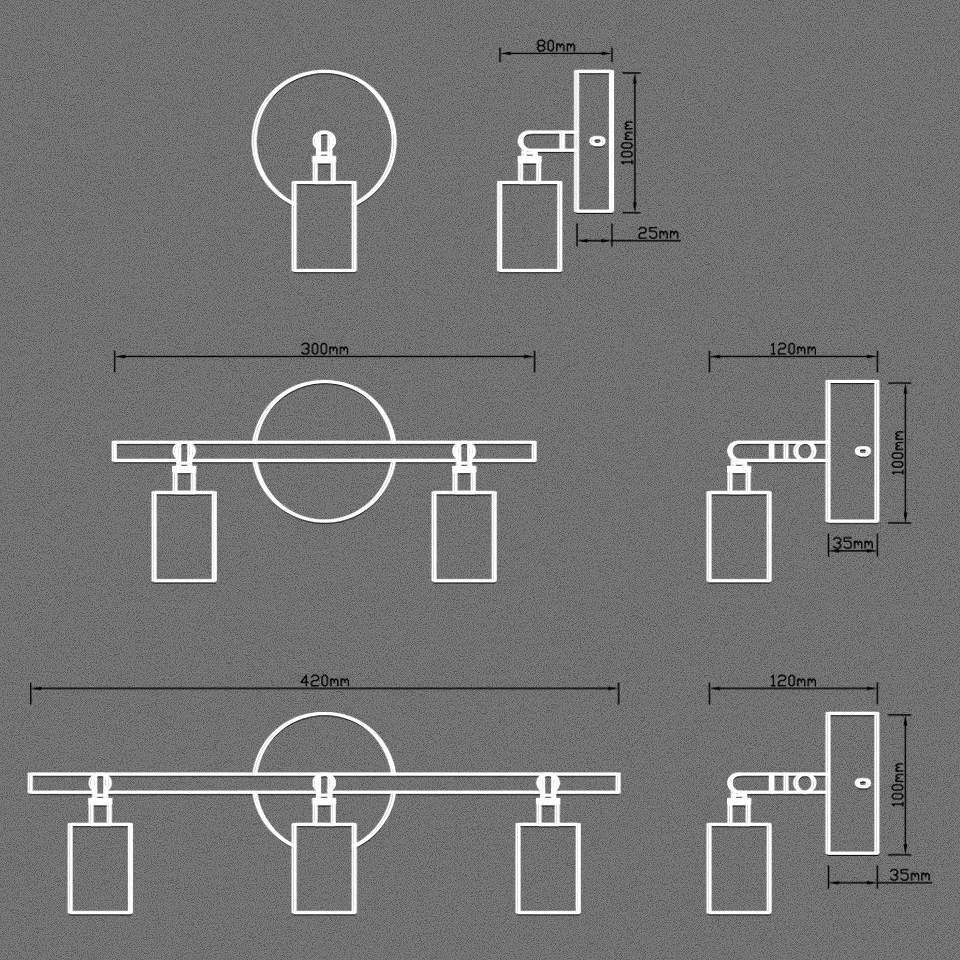 80mm
100mm
25mm
300mm
120mm
100mm
35mm
420mm
120mm
100mm
35mm