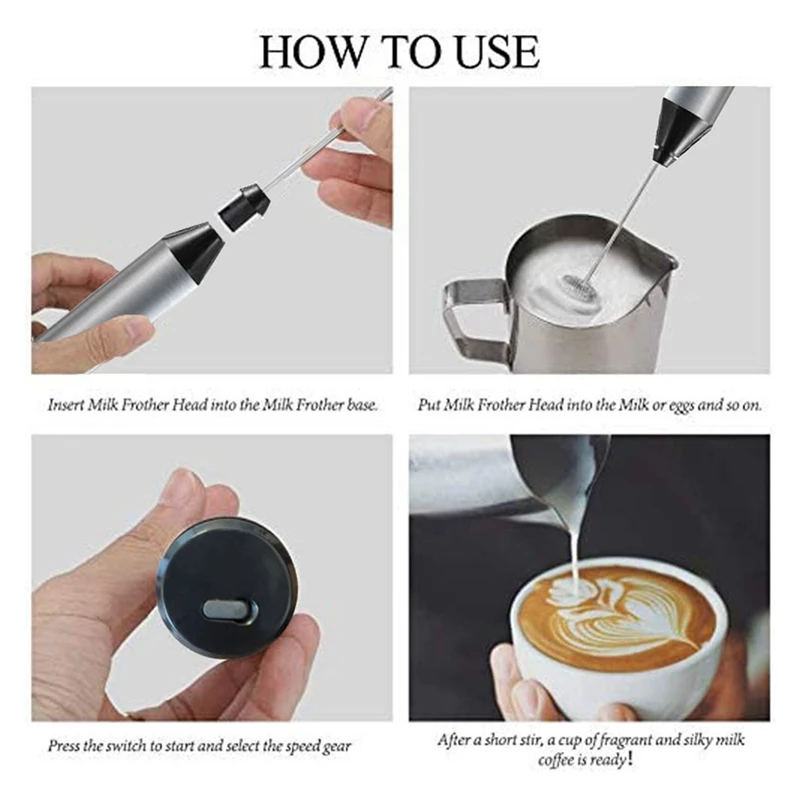 HOW TO USE

Insert Milk Frother Head into the Milk Frother base.

Put Milk Frother Head into the Milk or eggs and so on.

Press the switch to start and select the speed gear

After a short stir, a cup of fragrant and silky milk coffee is ready!