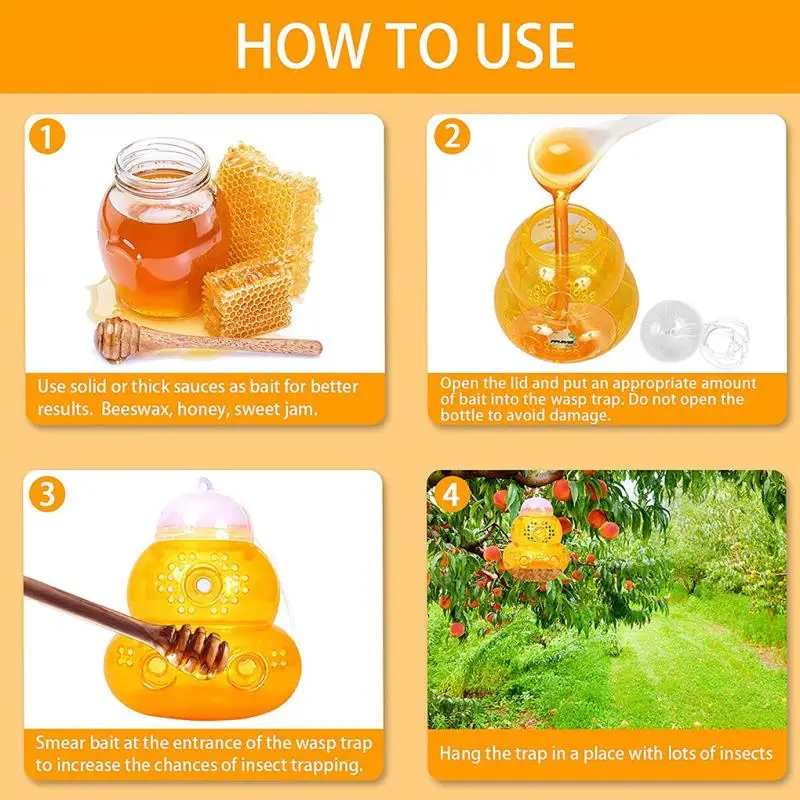 HOW TO USE

1

Use solid or thick sauces as bait for better results. Beeswax, honey, sweet jam.

2

Open the lid and put an appropriate amount of bait into the wasp trap. Do not open the bottle to avoid damage.

3

Smear bait at the entrance of the wasp trap to increase the chances of insect trapping.

4

Hang the trap in a place with lots of insects