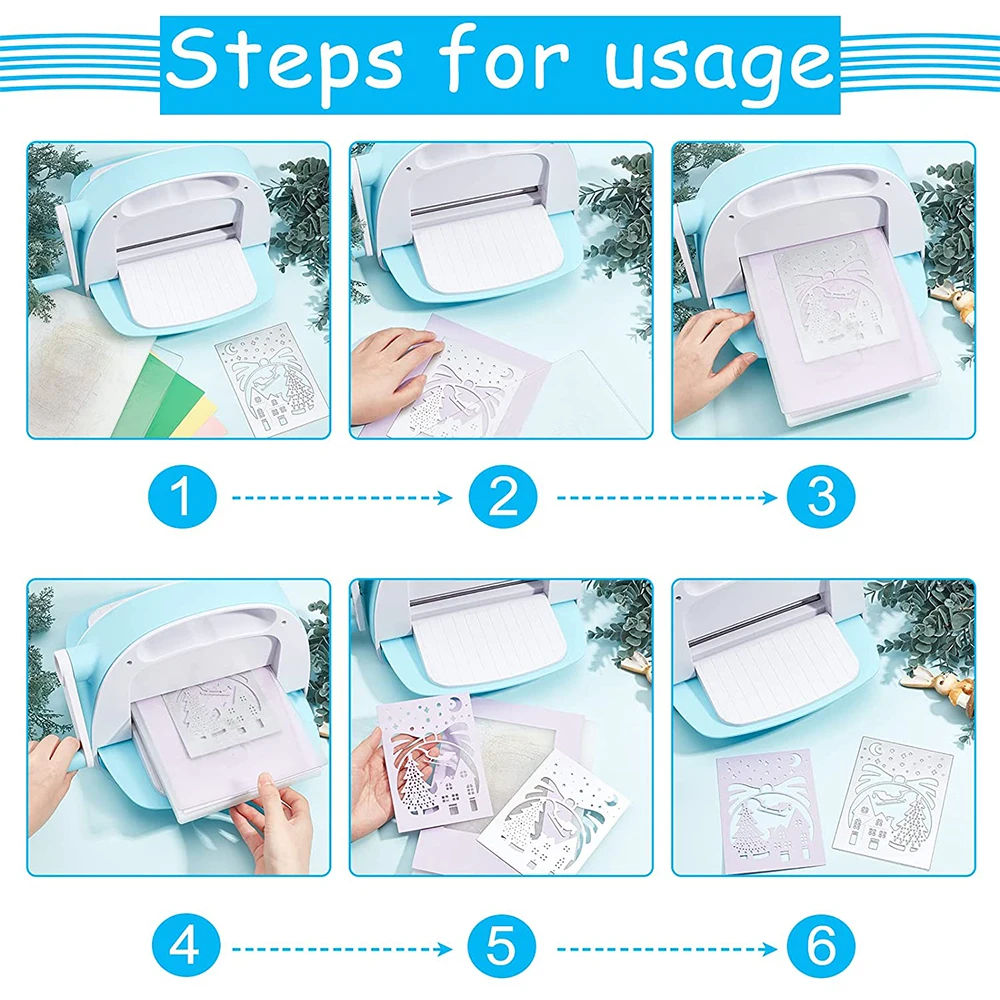 Steps for usage

1

2

3

4

5

6