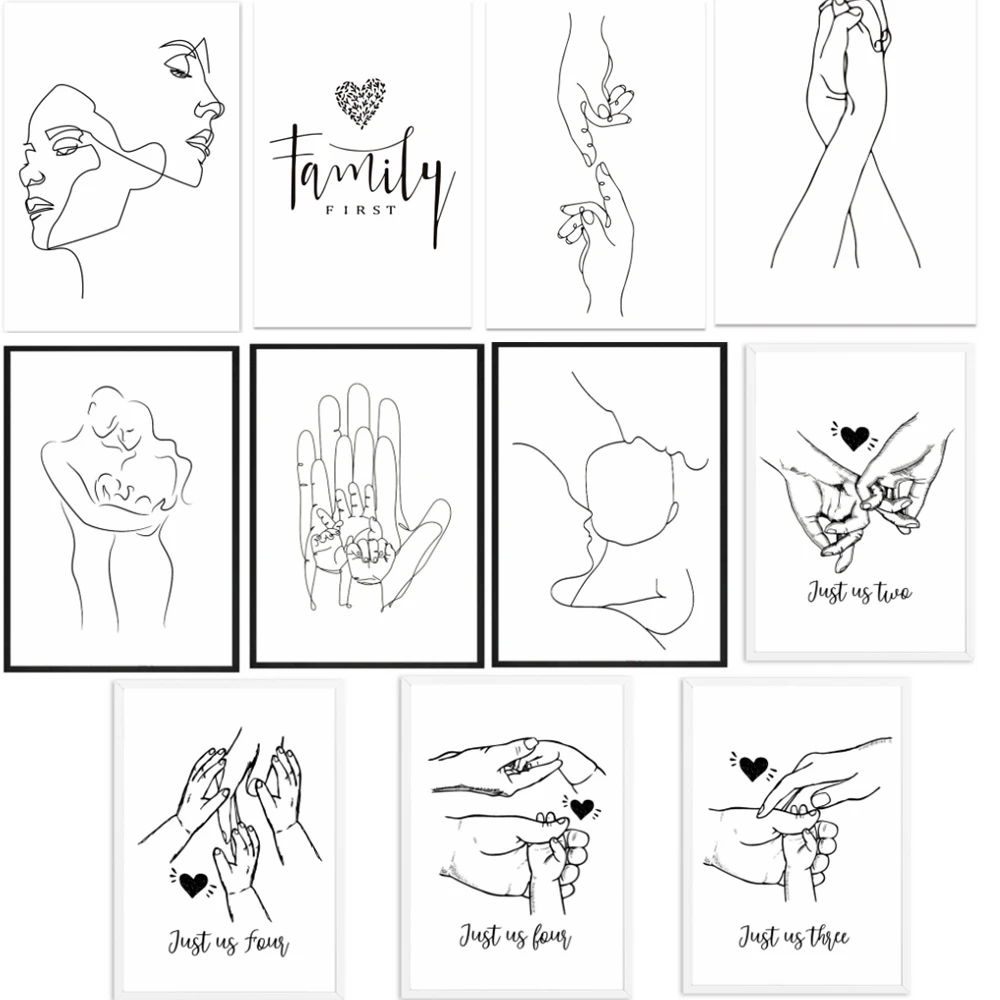 Family
FIRST

Just us two

Just us Four

Just us four

Just us three