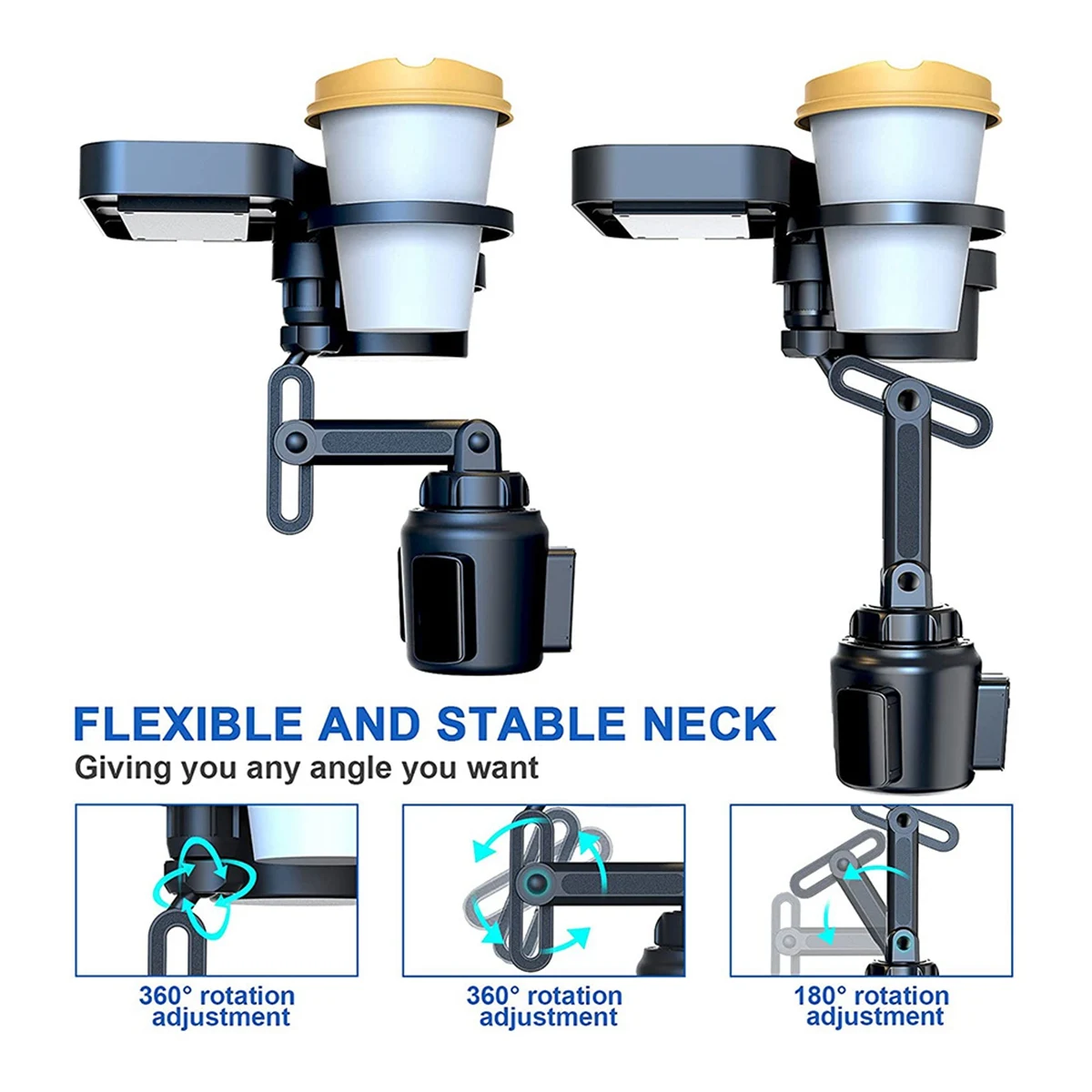 FLEXIBLE AND STABLE NECK
Giving you any angle you want

360° rotation adjustment

360° rotation adjustment

180° rotation adjustment