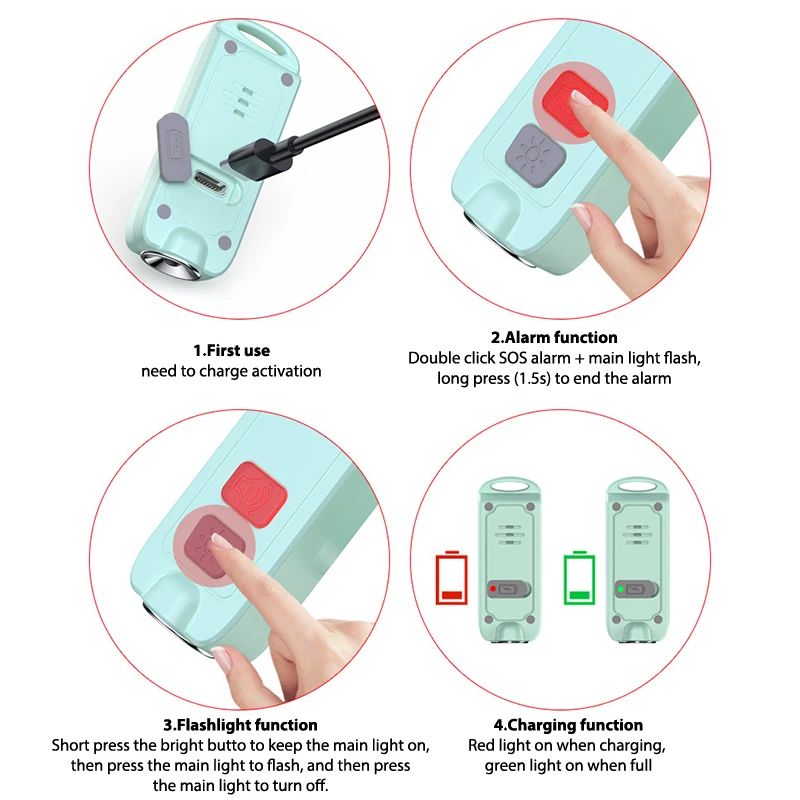 1.First use
need to charge activation

2.Alarm function
Double click SOS alarm + main light flash, long press (1.5s) to end the alarm

3.Flashlight function
Short press the bright butto to keep the main light on, then press the main light to flash, and then press the main light to turn off.

4.Charging function
Red light on when charging, green light on when full