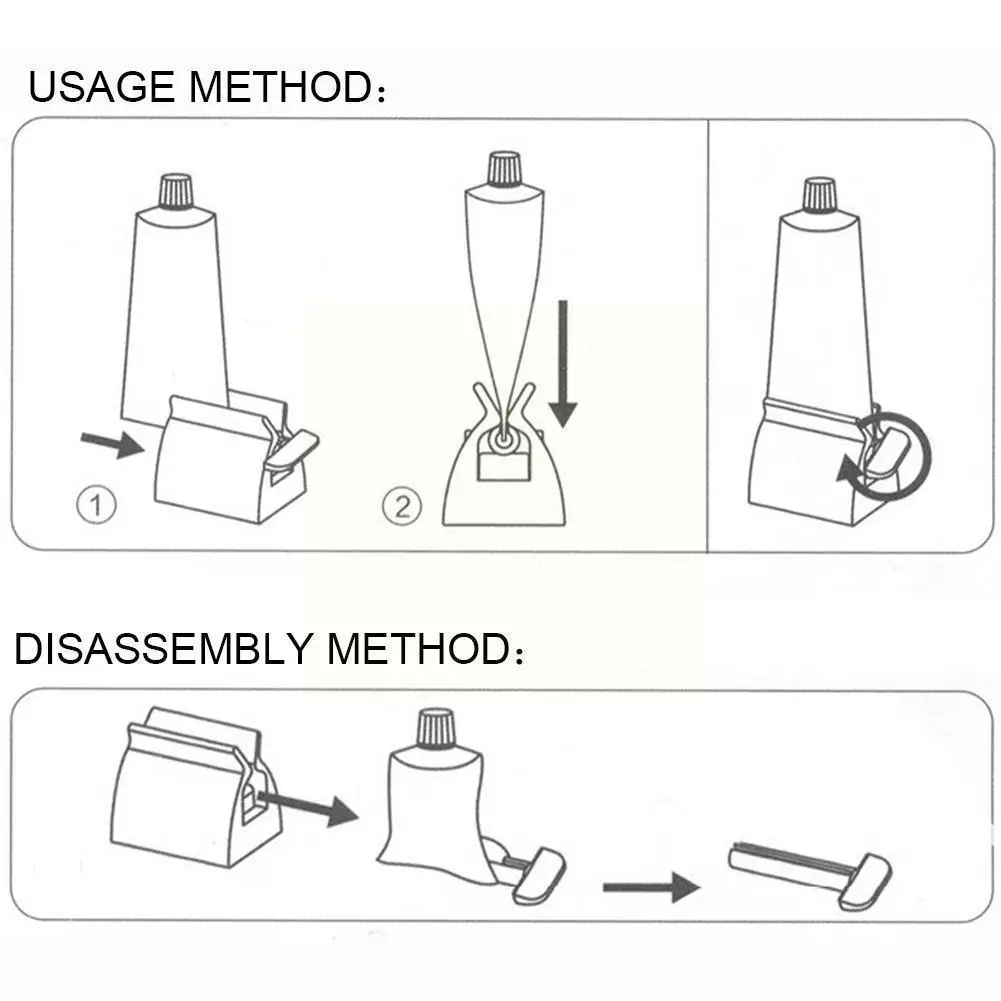 USAGE METHOD：

①

②

DISASSEMBLY METHOD：