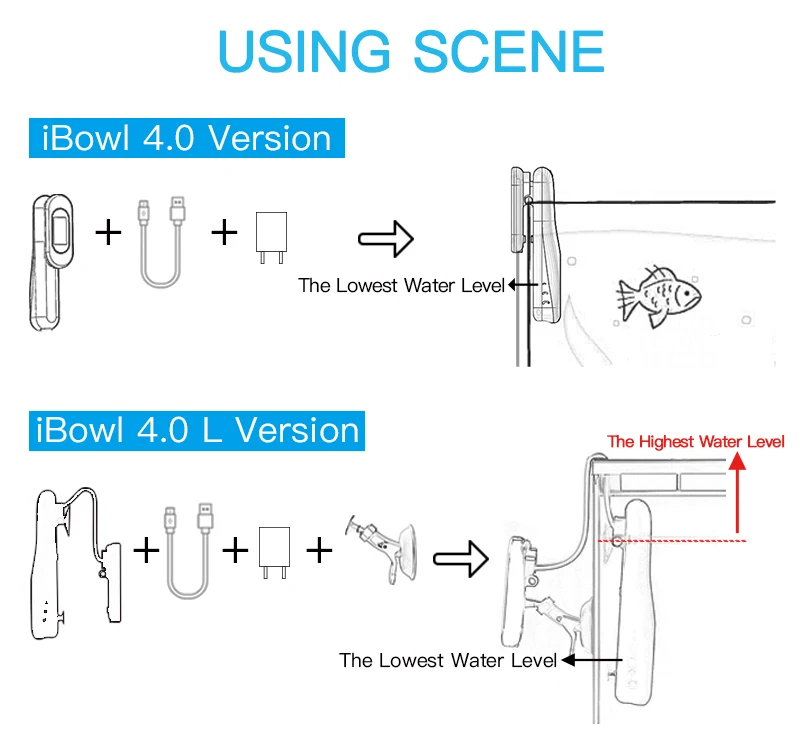 USING SCENE

iBowl 4.0 Version

+ +

The Lowest Water Level

iBowl 4.0 L Version

+ + +

The Highest Water Level

The Lowest Water Level