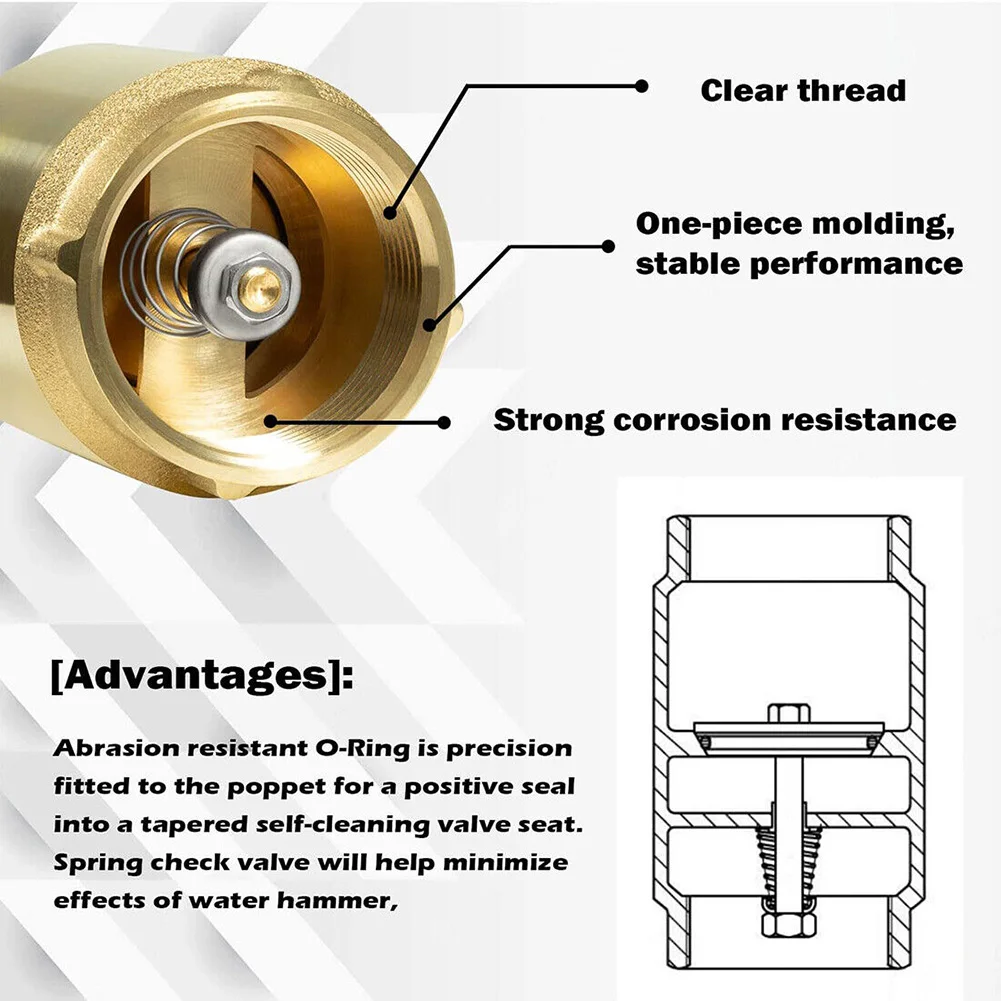 Clear thread

One-piece molding, stable performance

Strong corrosion resistance

[Advantages]:

Abrasion resistant O-Ring is precision fitted to the poppet for a positive seal into a tapered self-cleaning valve seat. Spring check valve will help minimize effects of water hammer,