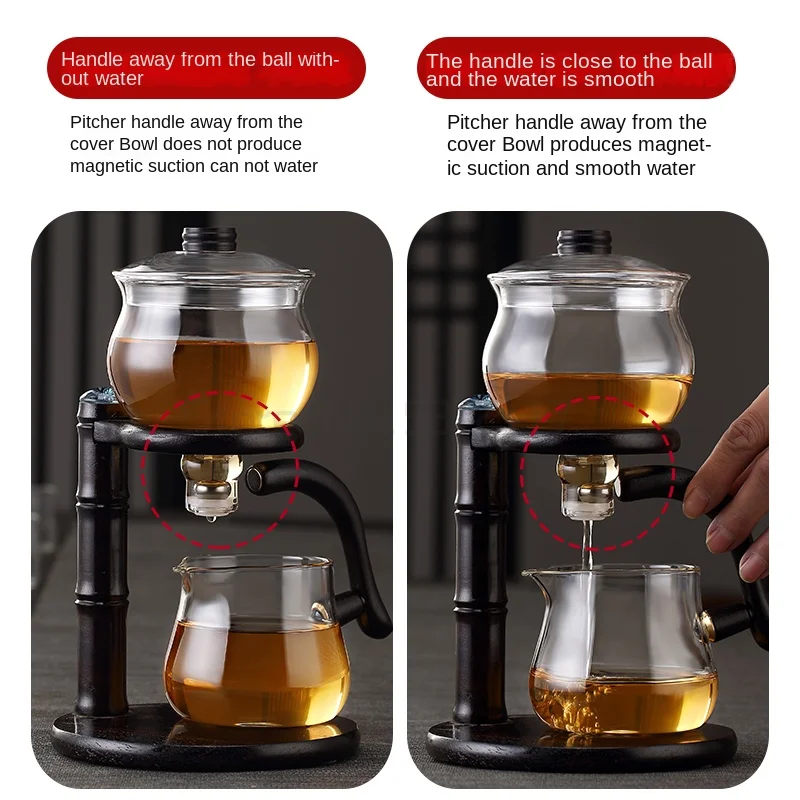 Handle away from the ball without water

Pitcher handle away from the cover Bowl does not produce magnetic suction can not water

The handle is close to the ball and the water is smooth

Pitcher handle away from the cover Bowl produces magnetic suction and smooth water