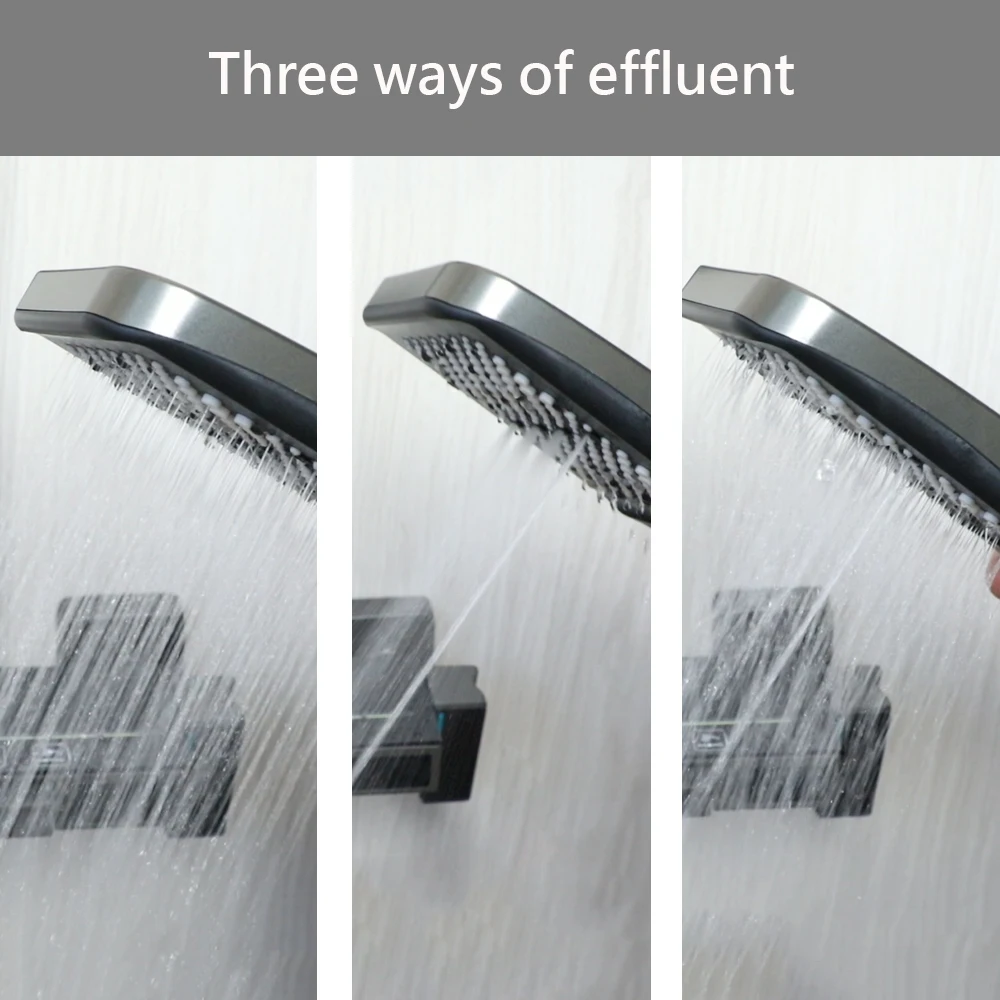 Three ways of effluent