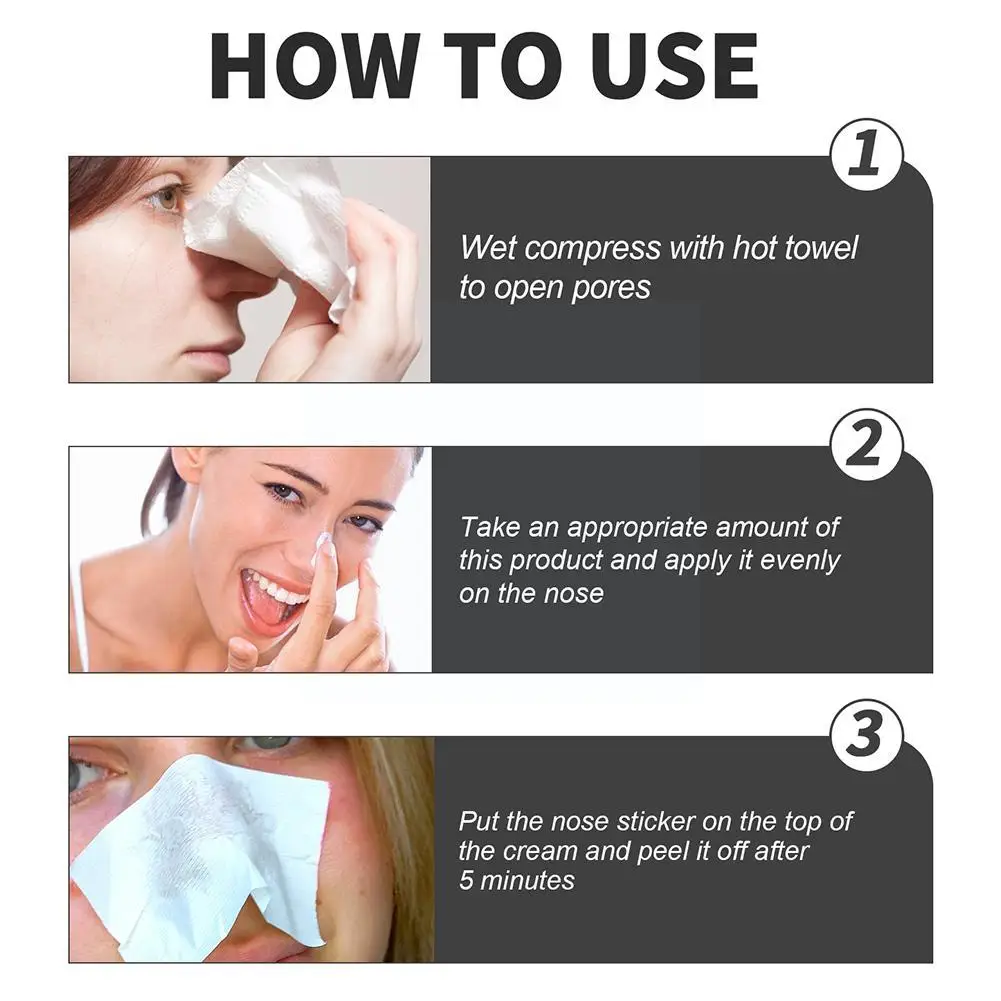 HOW TO USE

1

Wet compress with hot towel to open pores

2

Take an appropriate amount of this product and apply it evenly on the nose

3

Put the nose sticker on the top of the cream and peel it off after 5 minutes