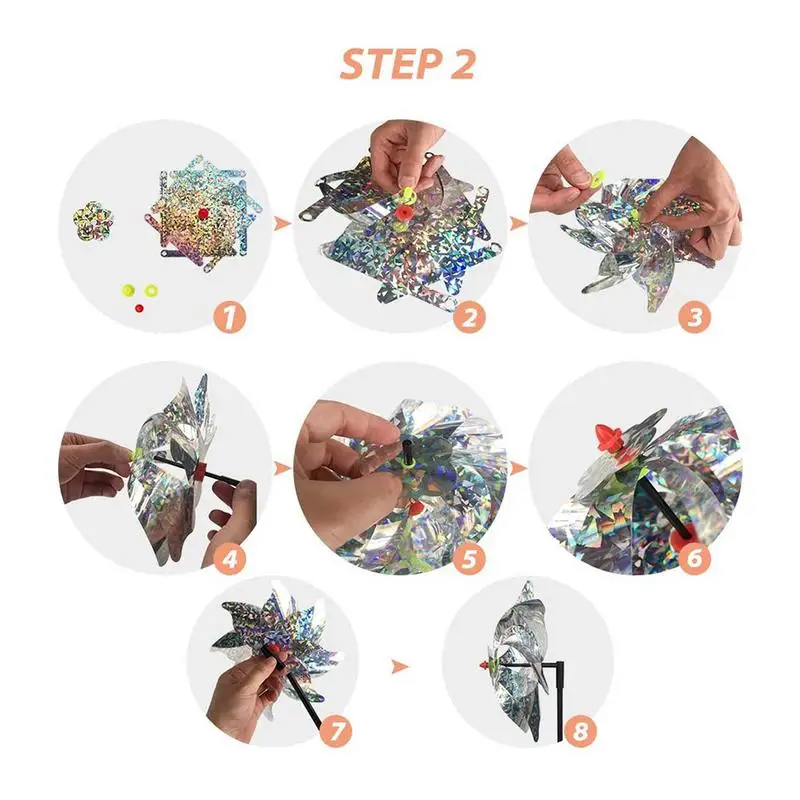 STEP 2

1

2

3

4

5

6

7

8