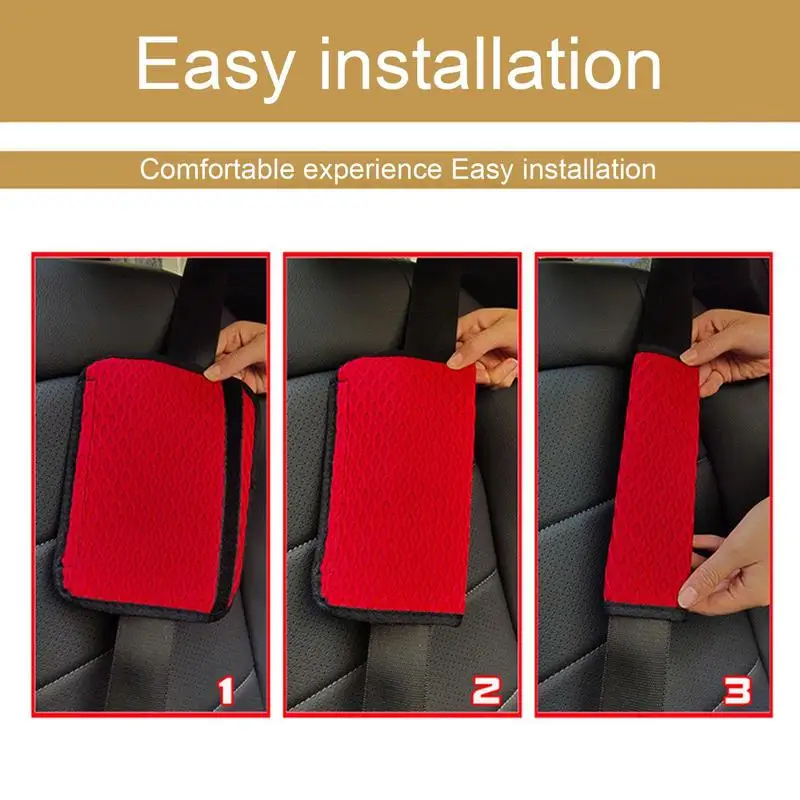 Easy installation

Comfortable experience Easy installation

1

2

3