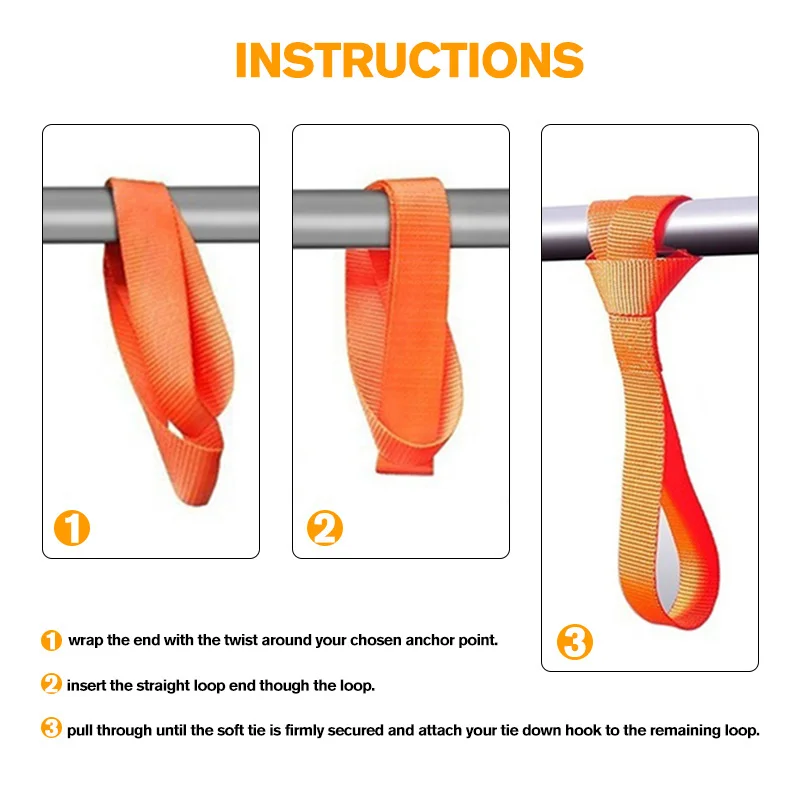 INSTRUCTIONS

1

2

3

1 wrap the end with the twist around your chosen anchor point.

2 insert the straight loop end though the loop.

3 pull through until the soft tie is firmly secured and attach your tie down hook to the remaining loop.