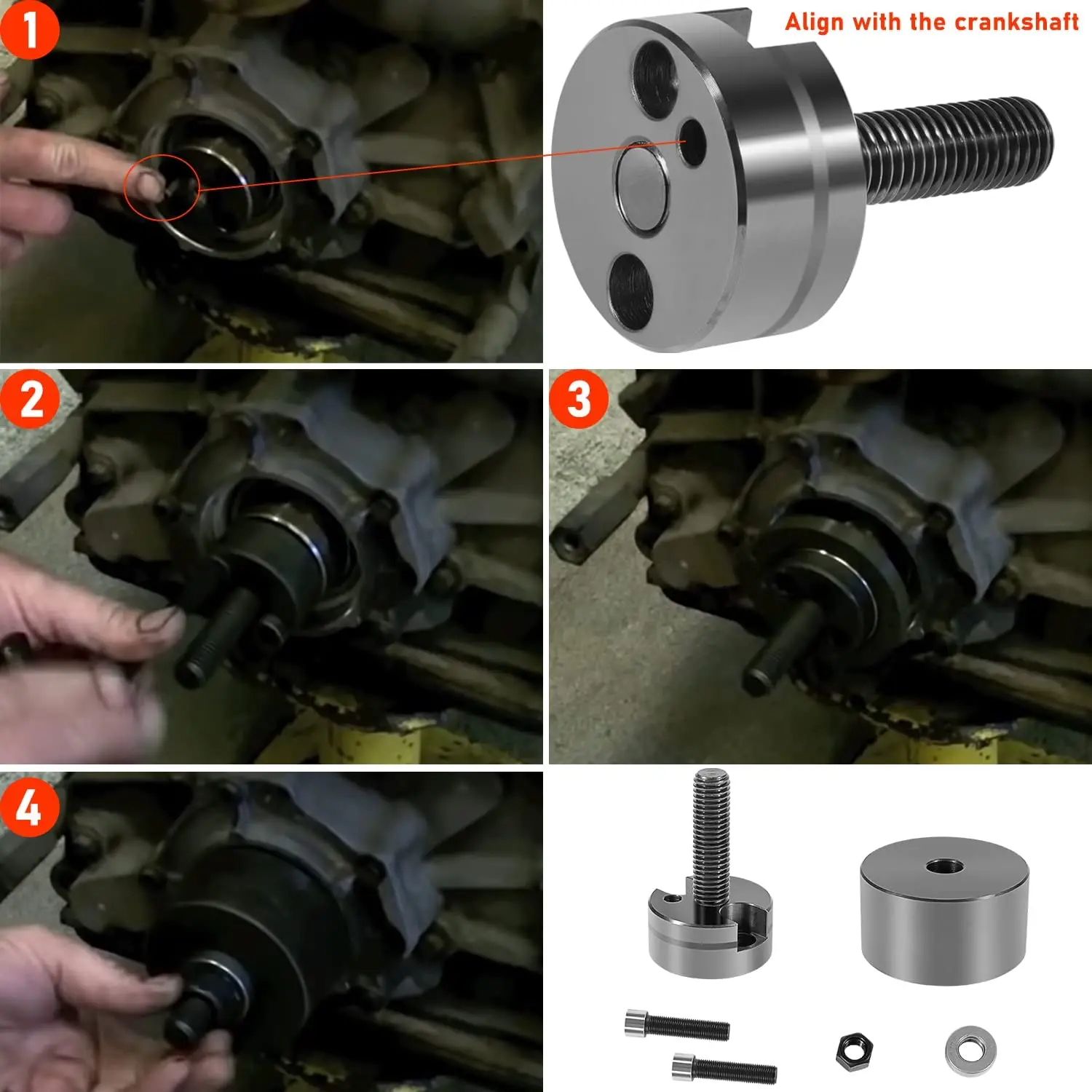 1

Align with the crankshaft

2

3

4