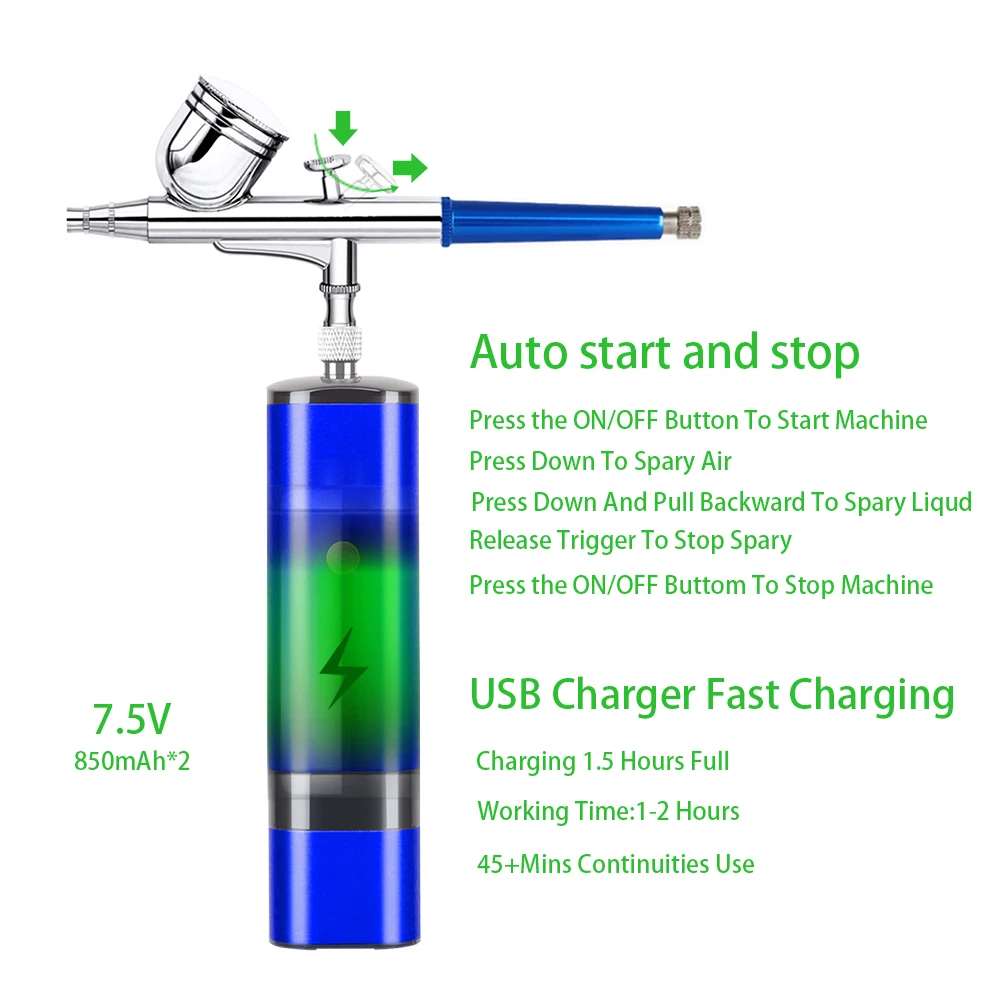 Auto start and stop

Press the ON/OFF Button To Start Machine

Press Down To Spary Air

Press Down And Pull Backward To Spary Liqud

Release Trigger To Stop Spary

Press the ON/OFF Buttom To Stop Machine

7.5V
850mAh*2

USB Charger Fast Charging

Charging 1.5 Hours Full

Working Time:1-2 Hours

45+Mins Continuities Use