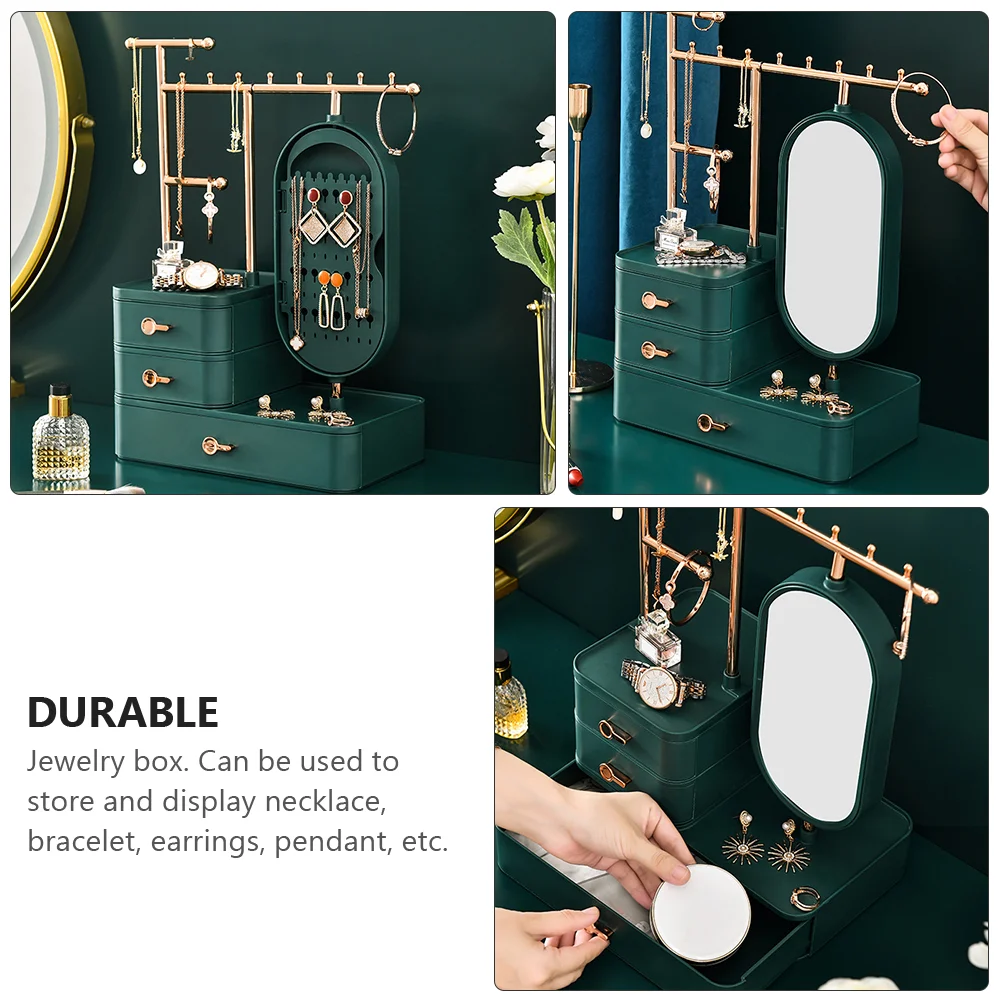 DURABLE

Jewelry box. Can be used to store and display necklace, bracelet, earrings, pendant, etc.