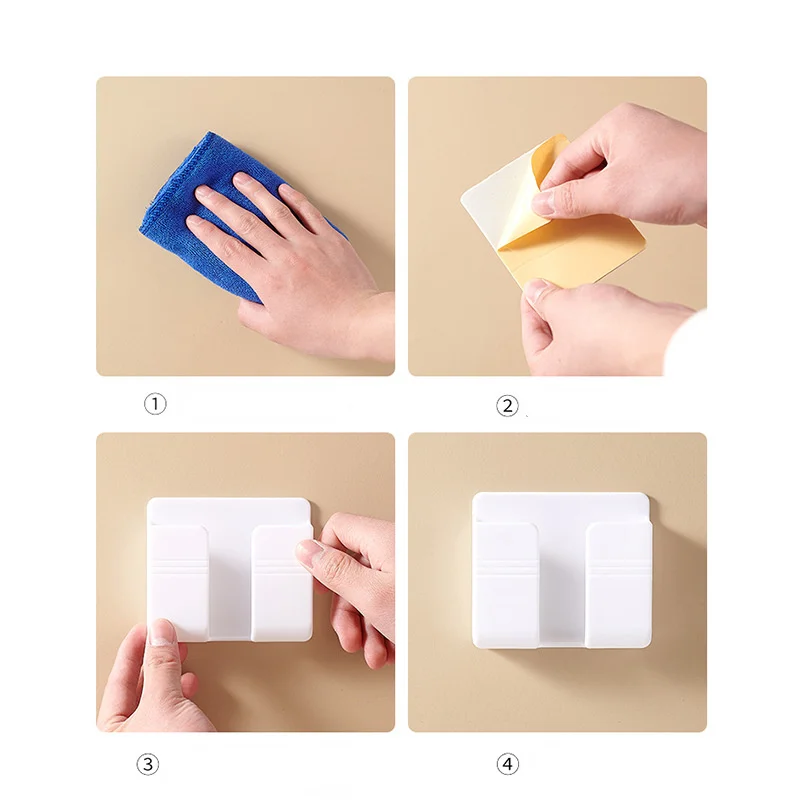 ①

②

③

④