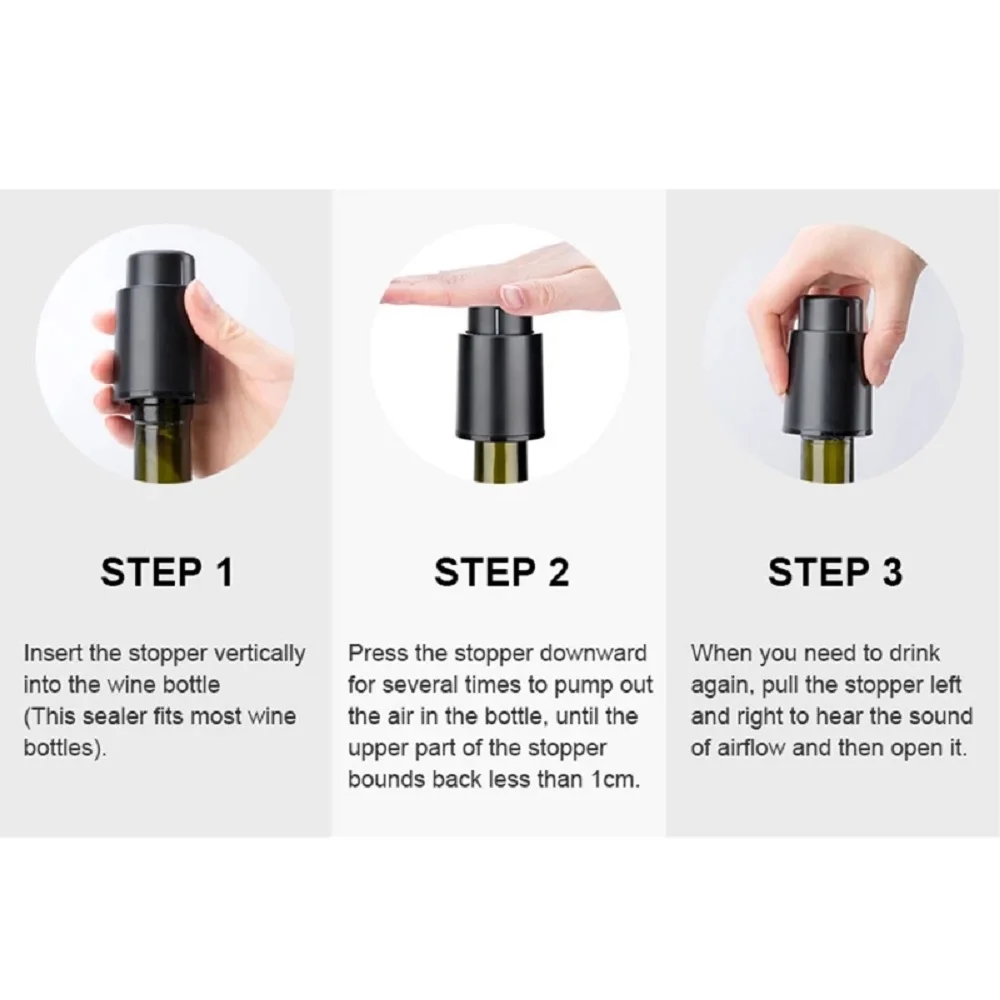 STEP 1

Insert the stopper vertically into the wine bottle (This sealer fits most wine bottles).

STEP 2

Press the stopper downward for several times to pump out the air in the bottle, until the upper part of the stopper bounds back less than 1cm.

STEP 3

When you need to drink again, pull the stopper left and right to hear the sound of airflow and then open it.