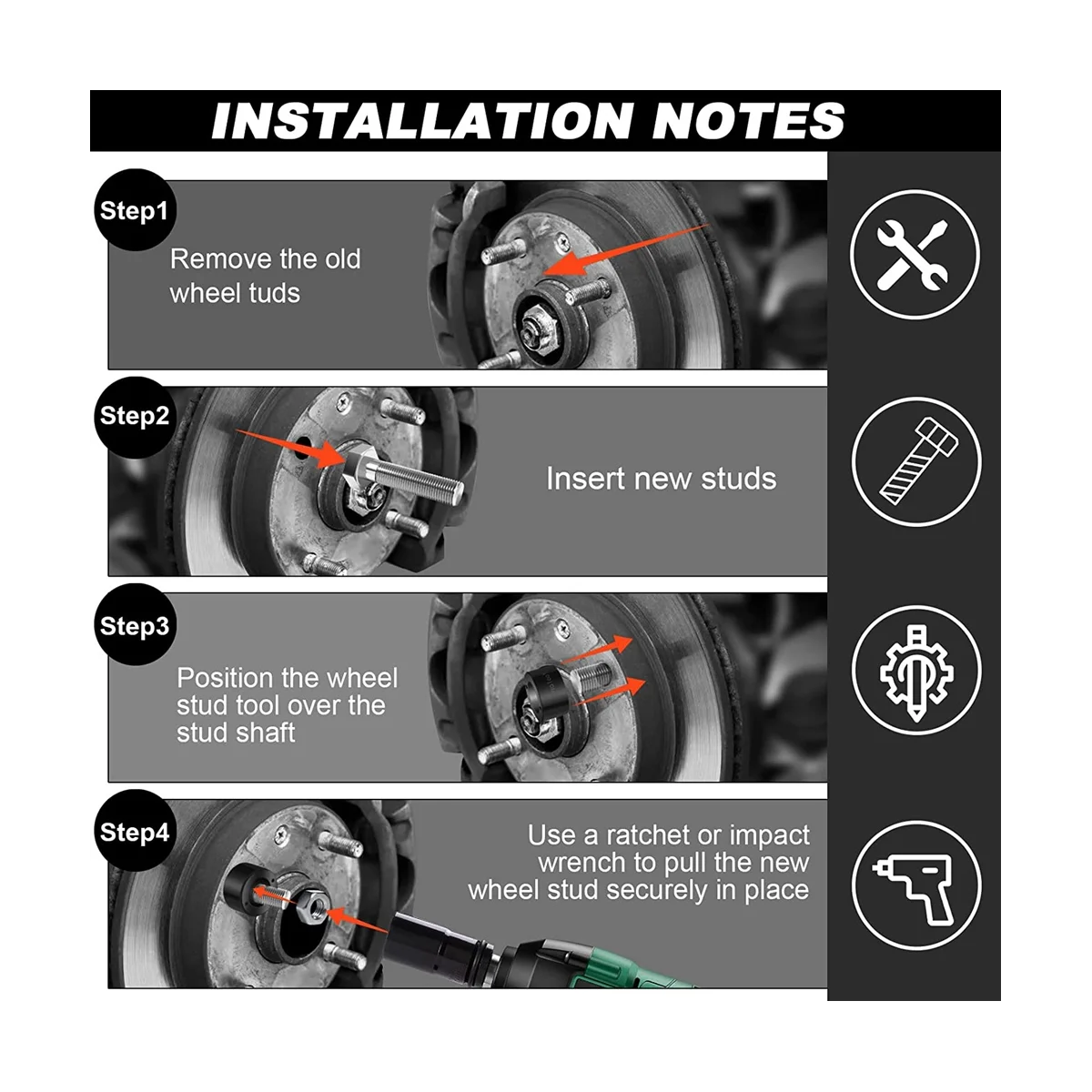 INSTALLATION NOTES

Step1

Remove the old wheel tuds

Step2

Insert new studs

Step3

Position the wheel stud tool over the stud shaft

Step4

Use a ratchet or impact wrench to pull the new wheel stud securely in place