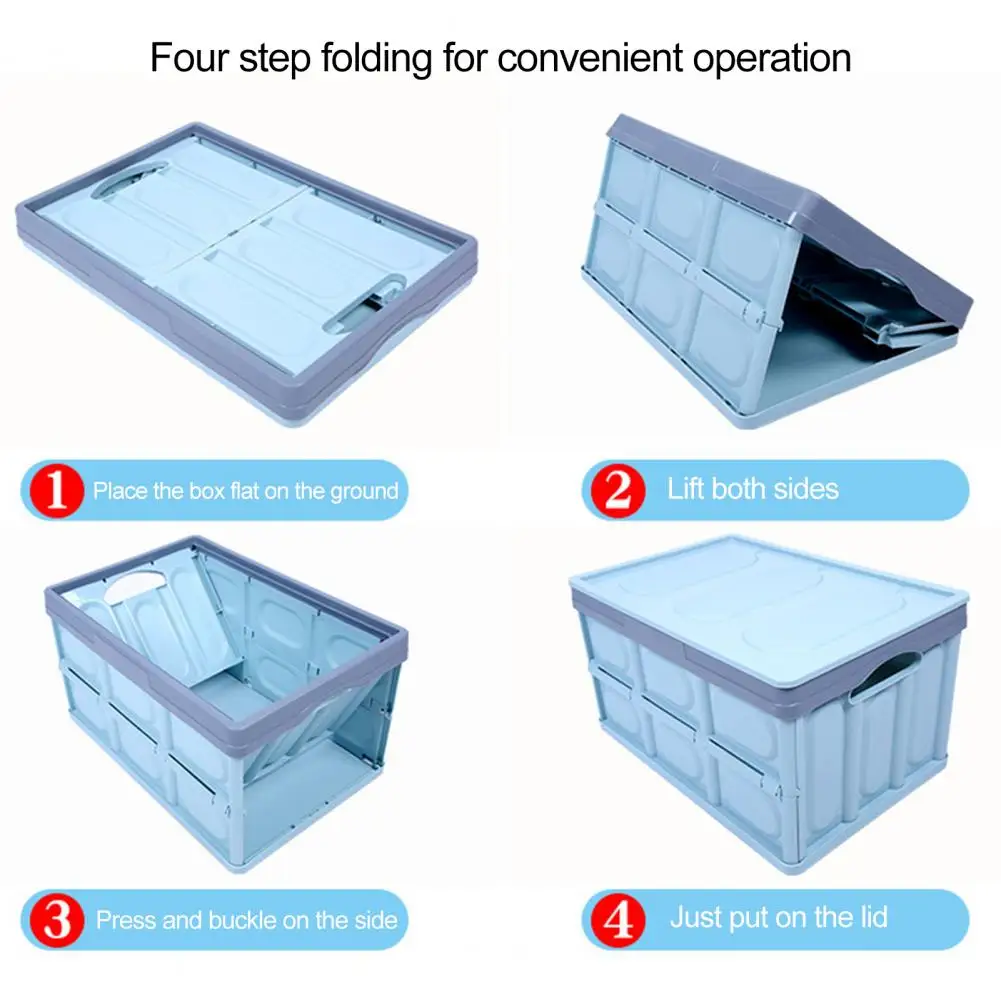 Four step folding for convenient operation

1 Place the box flat on the ground

2 Lift both sides

3 Press and buckle on the side

4 Just put on the lid