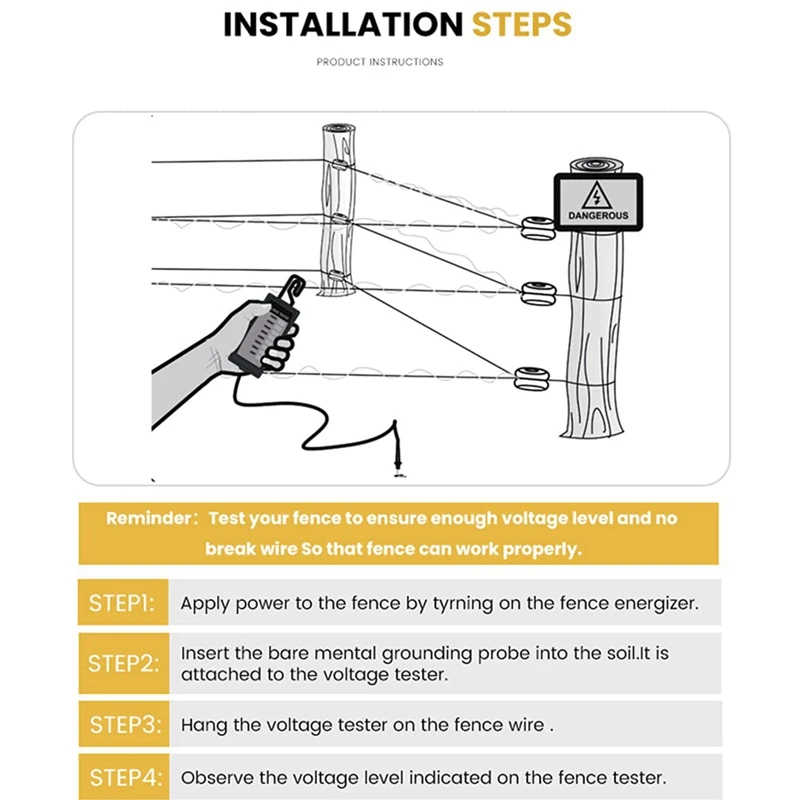 INSTALLATION STEPS

PRODUCT INSTRUCTIONS

DANGEROUS

Reminder: Test your fence to ensure enough voltage level and no break wire So that fence can work properly.

| STEP1: | Apply power to the fence by tyrning on the fence energizer. |
|---|---|
| STEP2: | Insert the bare mental grounding probe into the soil.It is attached to the voltage tester. |
| STEP3: | Hang the voltage tester on the fence wire . |
| STEP4: | Observe the voltage level indicated on the fence tester. |