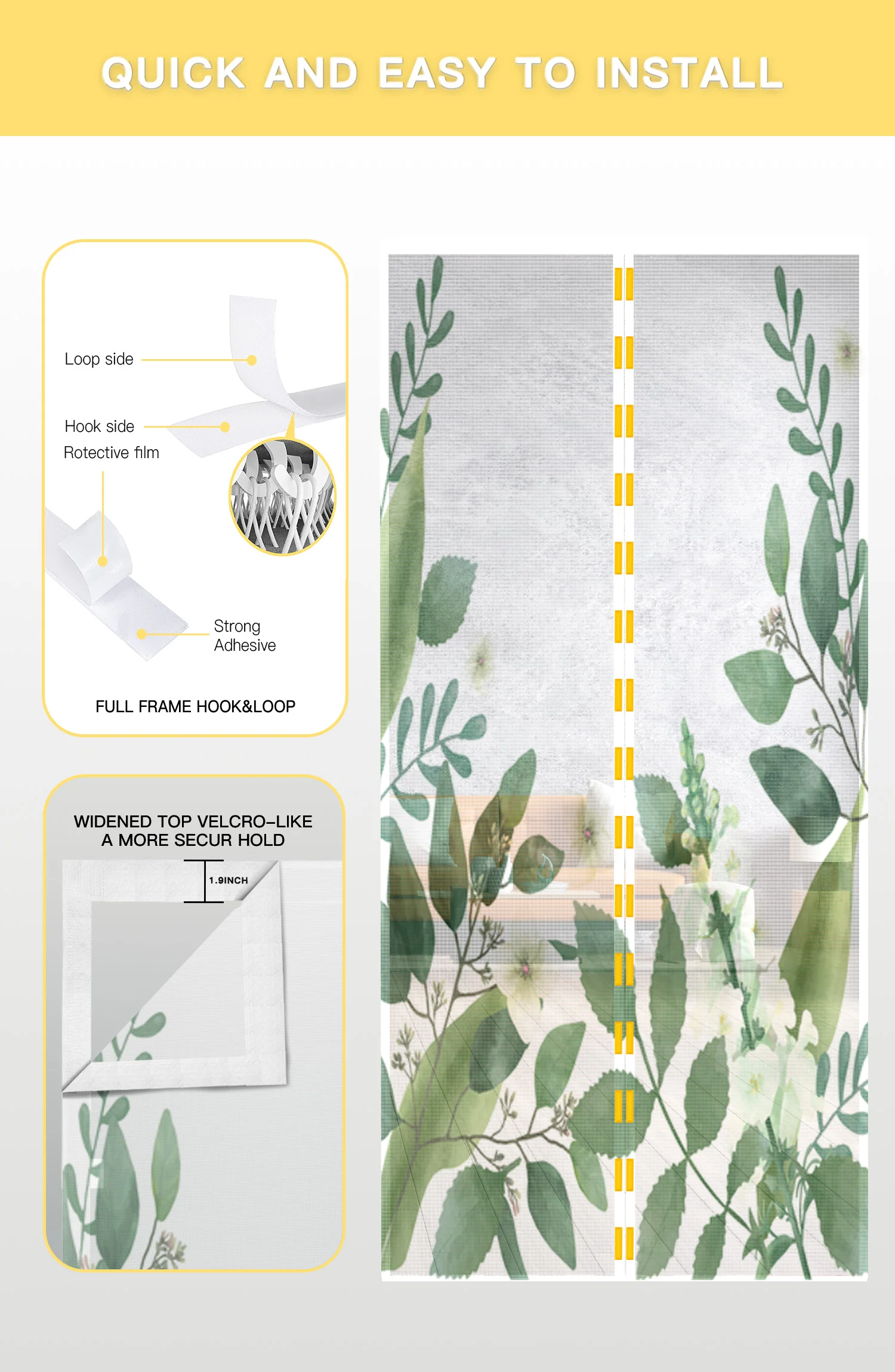 QUICK AND EASY TO INSTALL

Loop side

Hook side

Rotective film

Strong Adhesive

FULL FRAME HOOK&LOOP

WIDENED TOP VELCRO-LIKE
A MORE SECUR HOLD

1.9INCH