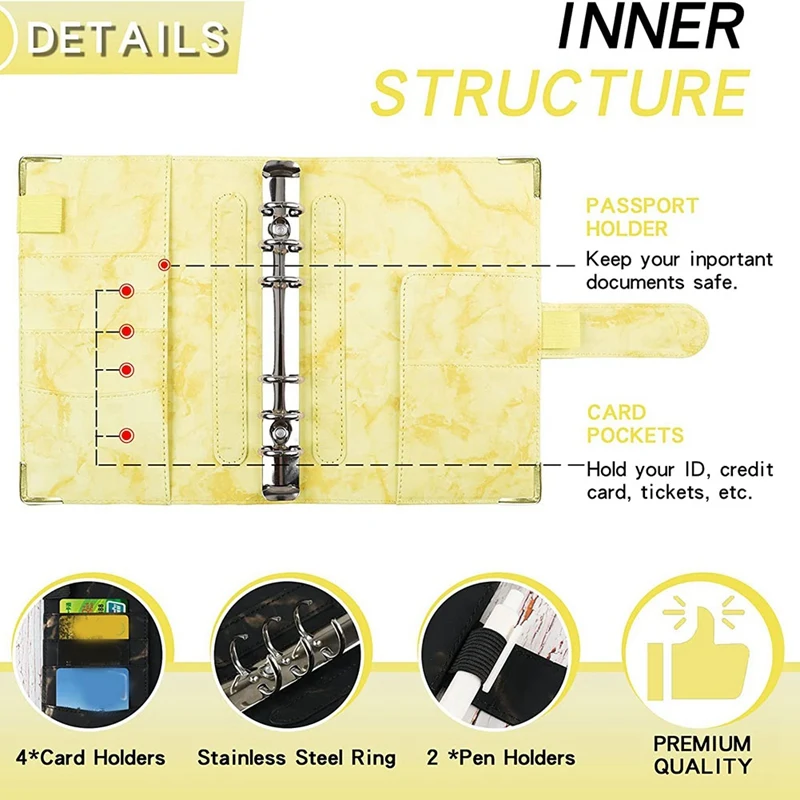 DETAILS

INNER
STRUCTURE

PASSPORT
HOLDER
Keep your inportant documents safe.

CARD
POCKETS
Hold your ID, credit card, tickets, etc.

4*Card Holders

Stainless Steel Ring

2 *Pen Holders

PREMIUM
QUALITY