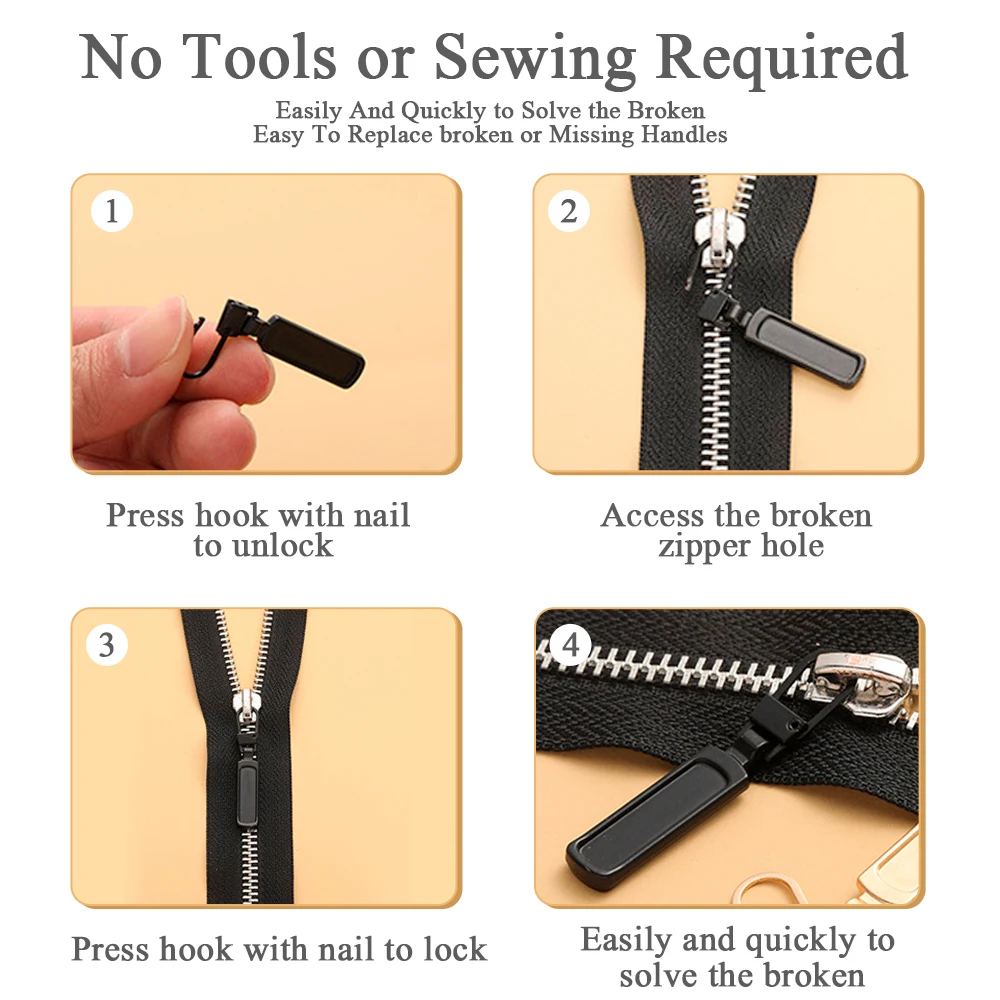 No Tools or Sewing Required

Easily And Quickly to Solve the Broken
Easy To Replace broken or Missing Handles

1

Press hook with nail to unlock

2

Access the broken zipper hole

3

Press hook with nail to lock

4

Easily and quickly to solve the broken