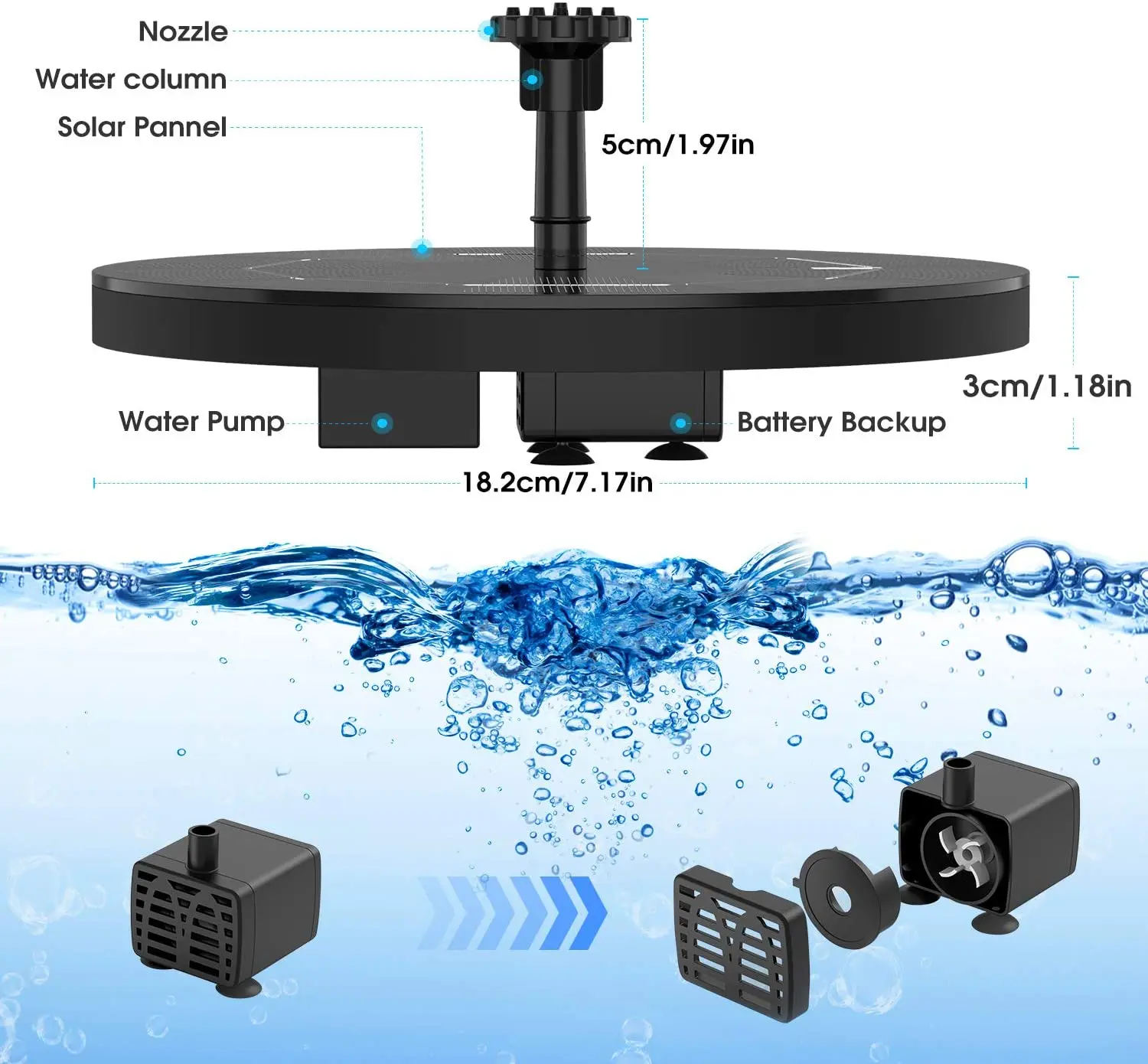 Nozzle
Water column
Solar Pannel
5cm/1.97in
3cm/1.18in
Water Pump
Battery Backup
18.2cm/7.17in