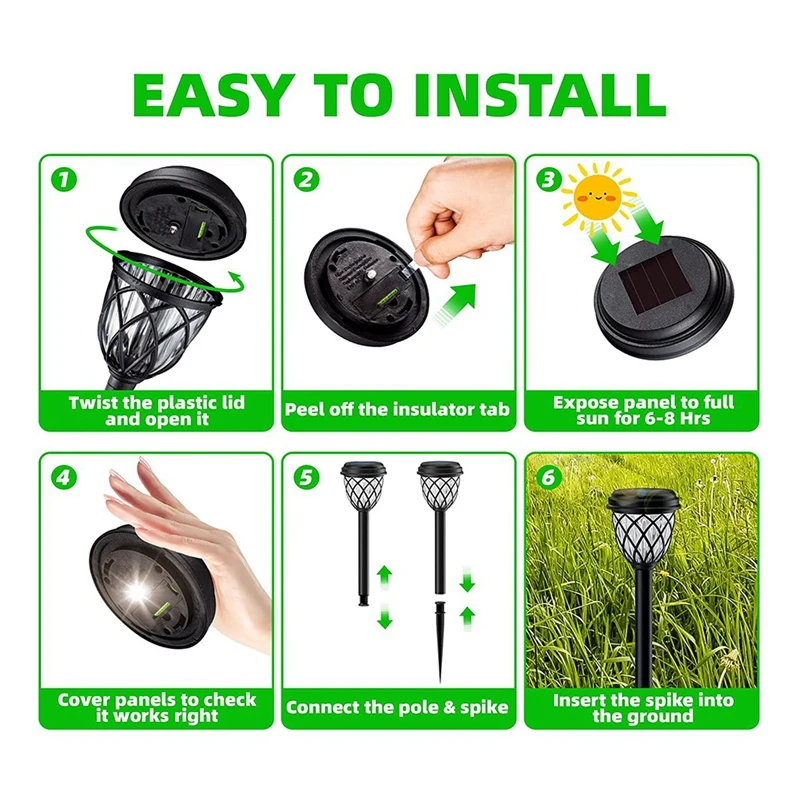 EASY TO INSTALL

1
Twist the plastic lid and open it

2
Peel off the insulator tab

3
Expose panel to full sun for 6-8 Hrs

4
Cover panels to check it works right

5
Connect the pole & spike

6
Insert the spike into the ground