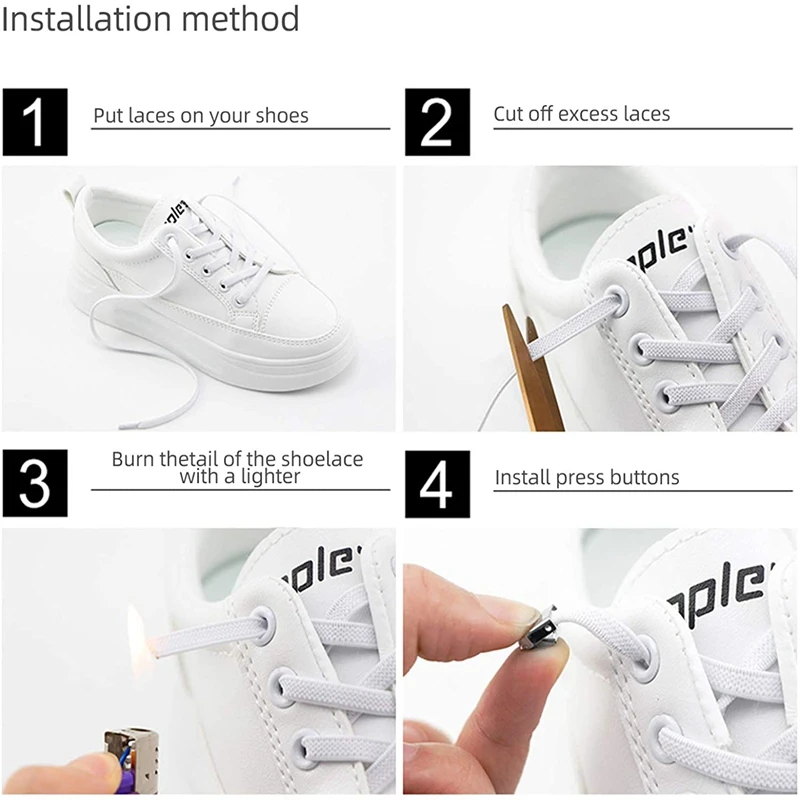 Installation method

1 Put laces on your shoes

2 Cut off excess laces

3 Burn thetail of the shoelace with a lighter

4 Install press buttons