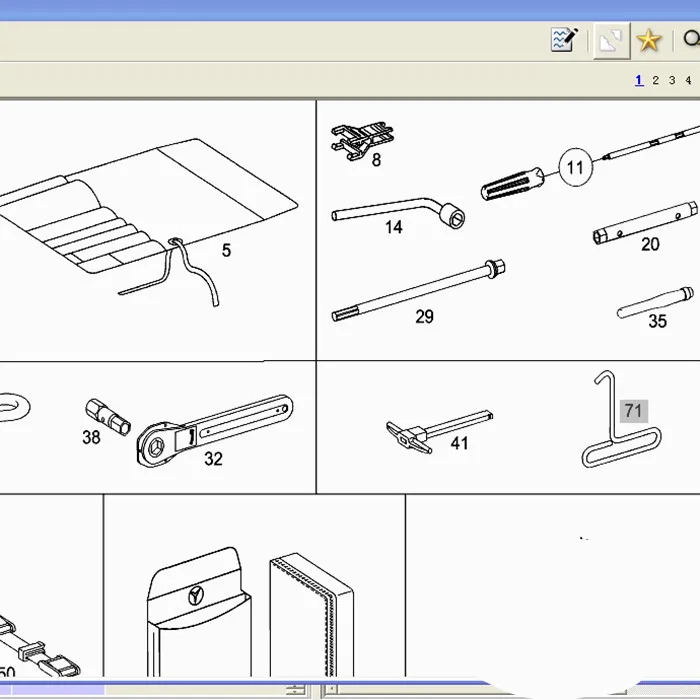 1 2 3 4

5

8

11

14

20

29

35

38

32

41

71

50