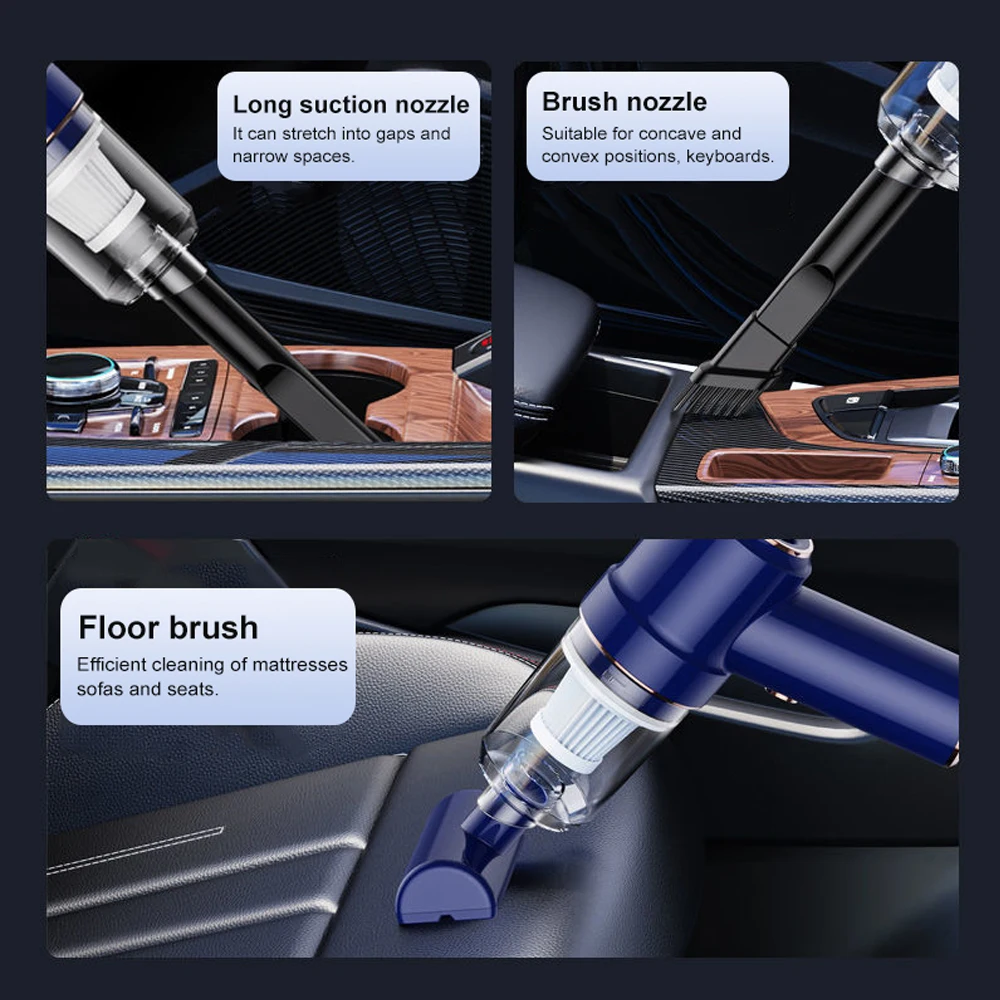 Long suction nozzle
It can stretch into gaps and narrow spaces.

Brush nozzle
Suitable for concave and convex positions, keyboards.

Floor brush
Efficient cleaning of mattresses sofas and seats.