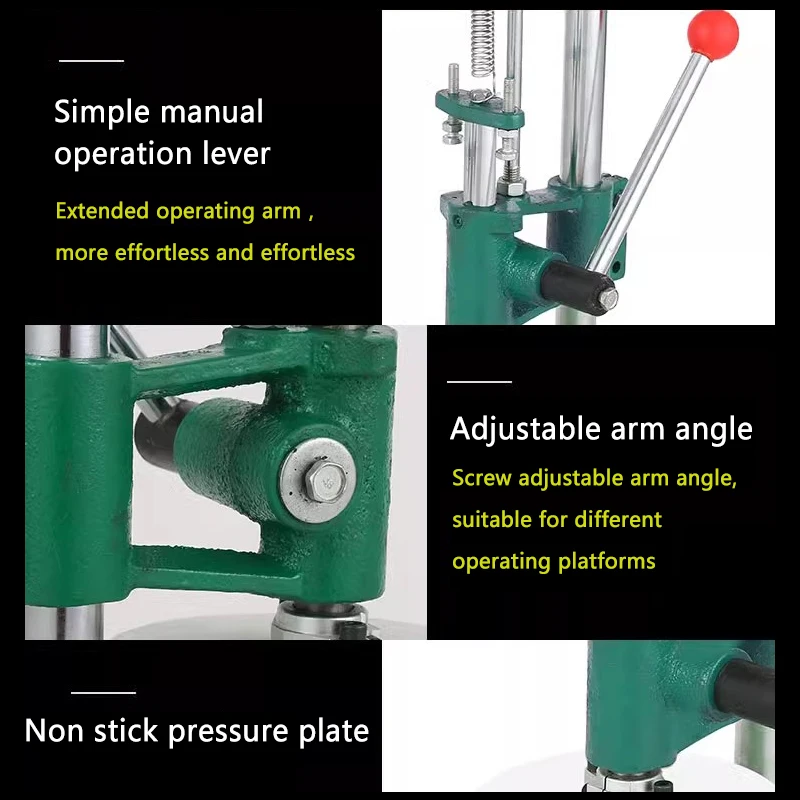 Simple manual operation lever

Extended operating arm , more effortless and effortless

Adjustable arm angle

Screw adjustable arm angle, suitable for different operating platforms

Non stick pressure plate