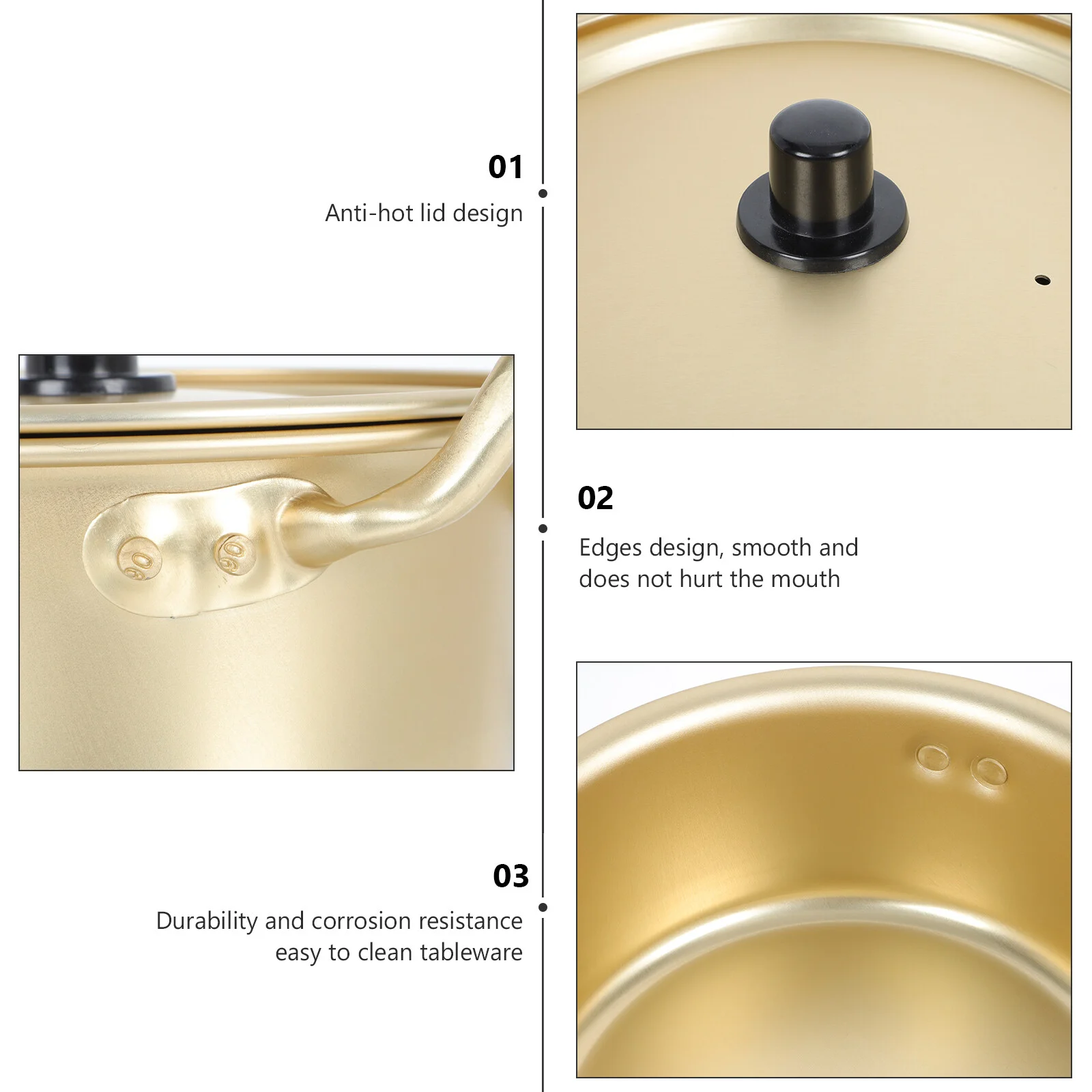 01
Anti-hot lid design

02
Edges design, smooth and does not hurt the mouth

03
Durability and corrosion resistance easy to clean tableware