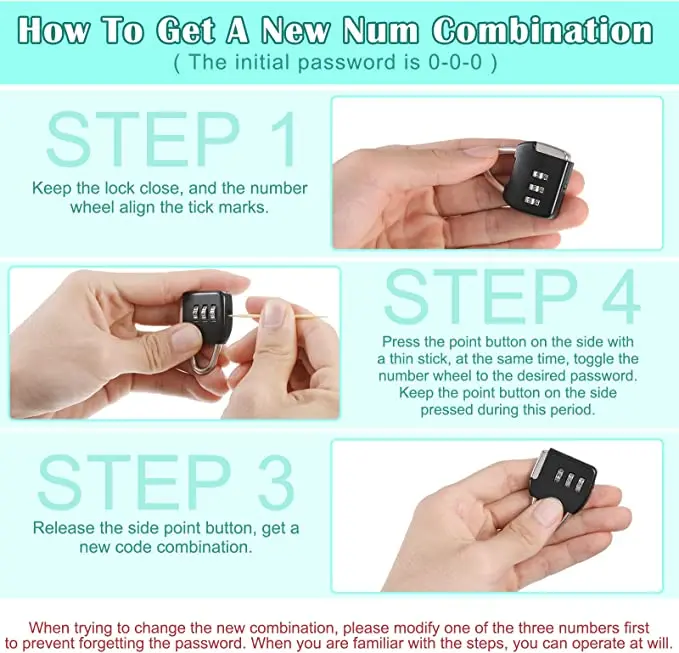 How To Get A New Num Combination
( The initial password is 0-0-0 )

STEP 1
Keep the lock close, and the number wheel align the tick marks.

STEP 4
Press the point button on the side with a thin stick, at the same time, toggle the number wheel to the desired password. Keep the point button on the side pressed during this period.

STEP 3
Release the side point button, get a new code combination.

When trying to change the new combination, please modify one of the three numbers first to prevent forgetting the password. When you are familiar with the steps, you can operate at will.