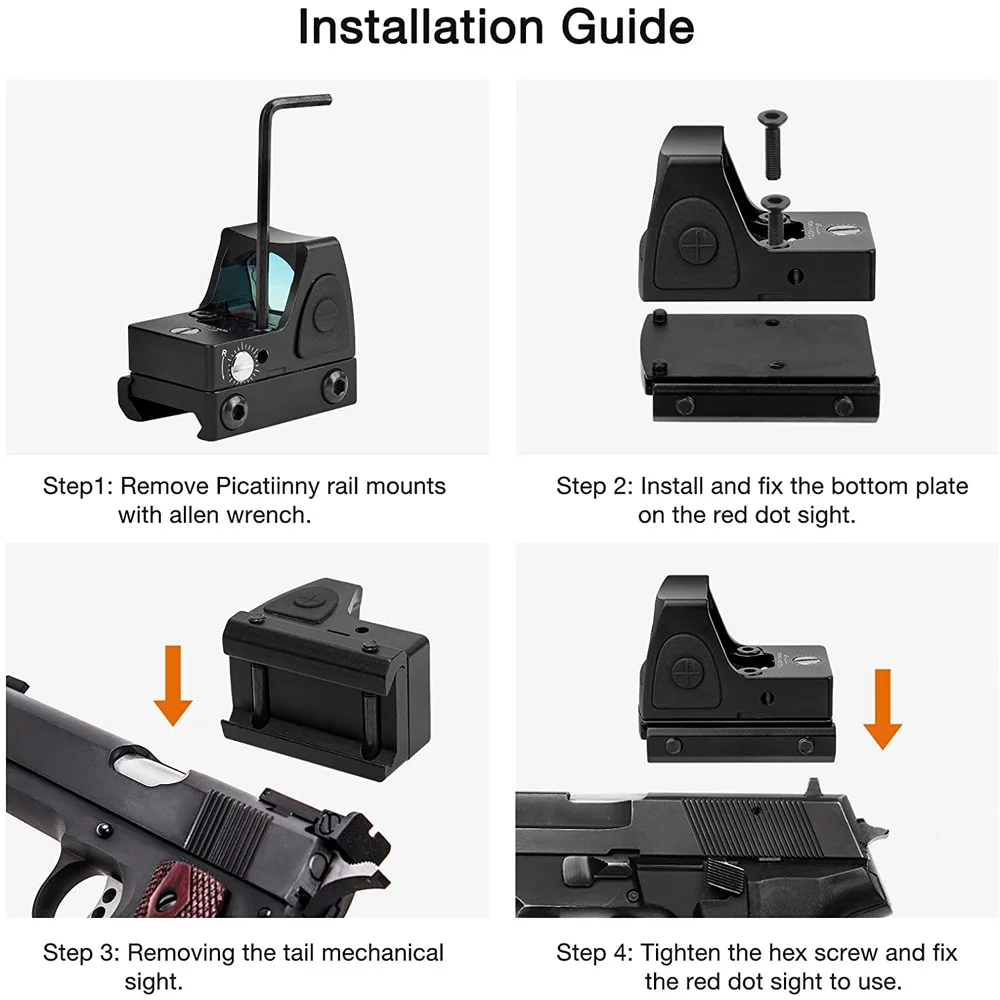 Installation Guide

Step1: Remove Picatiinny rail mounts with allen wrench.

Step 2: Install and fix the bottom plate on the red dot sight.

Step 3: Removing the tail mechanical sight.

Step 4: Tighten the hex screw and fix the red dot sight to use.