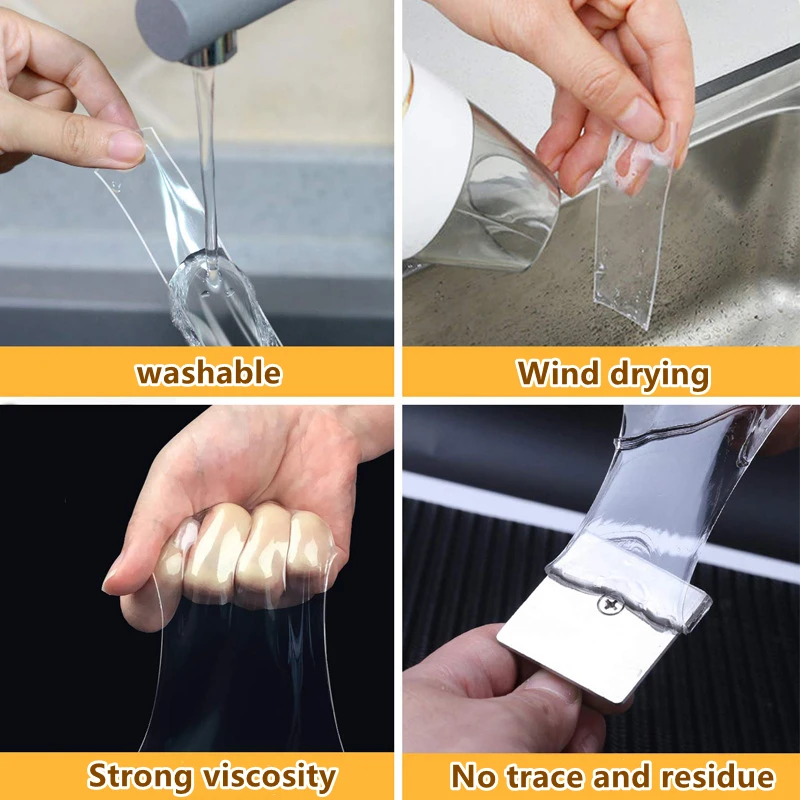 washable

Wind drying

Strong viscosity

No trace and residue