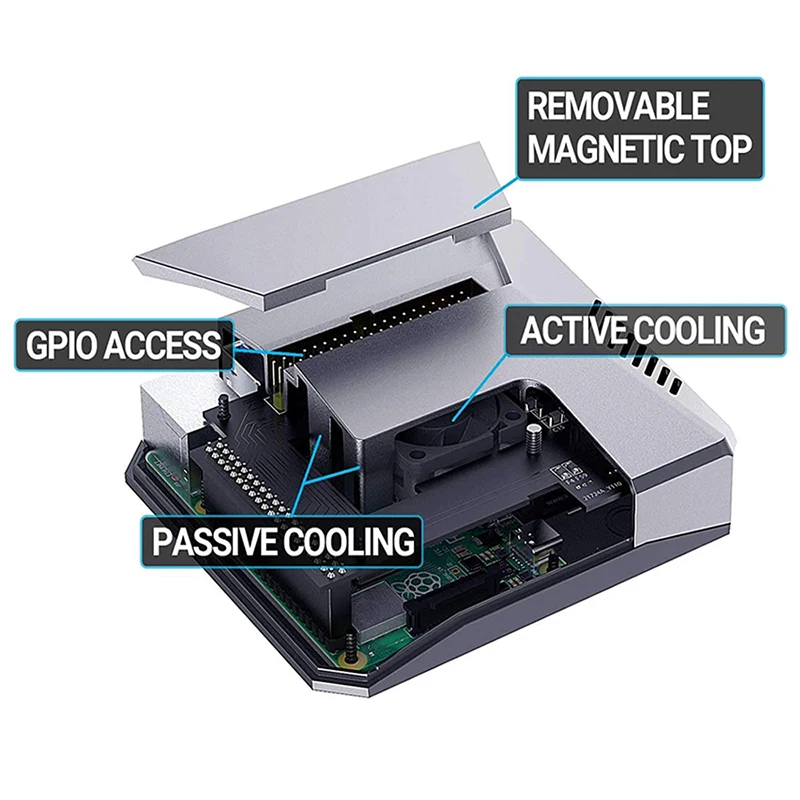 REMOVABLE MAGNETIC TOP

GPIO ACCESS

ACTIVE COOLING

PASSIVE COOLING