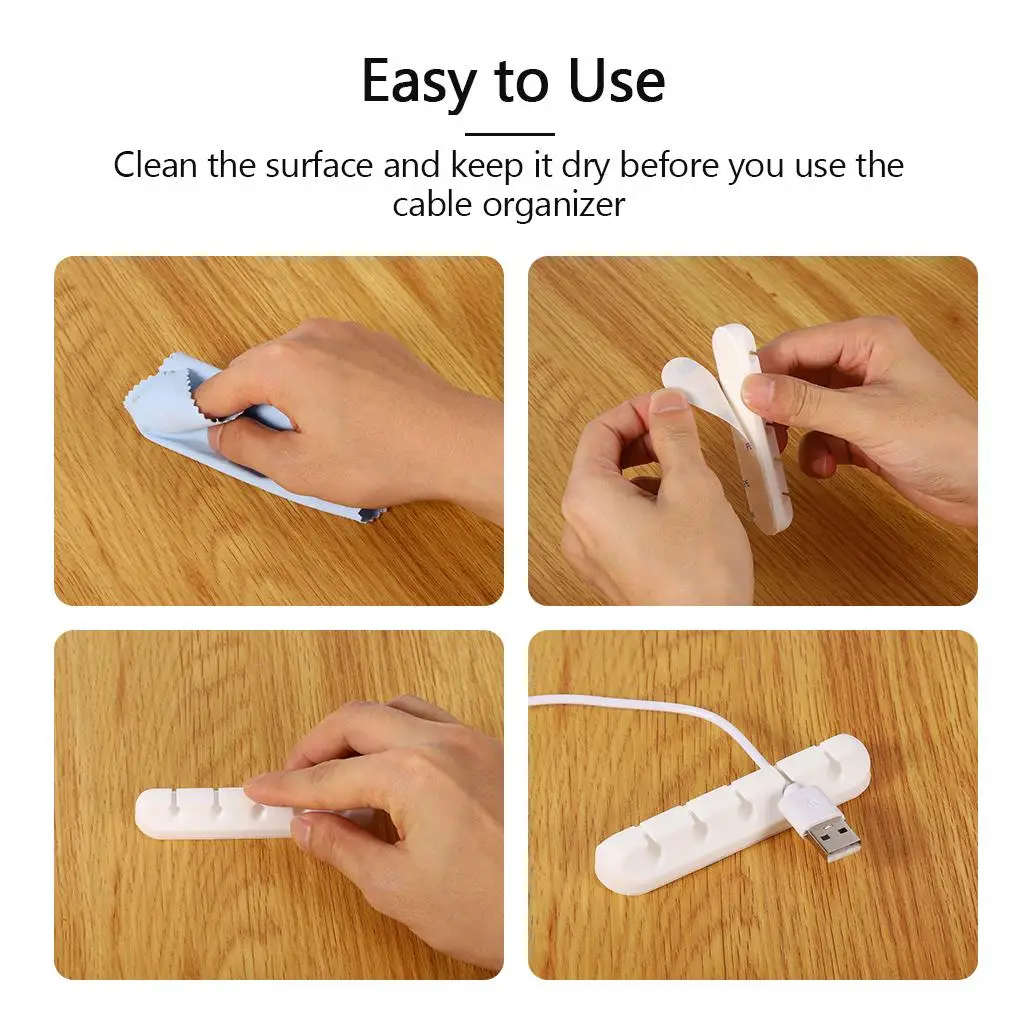 Easy to Use

Clean the surface and keep it dry before you use the cable organizer