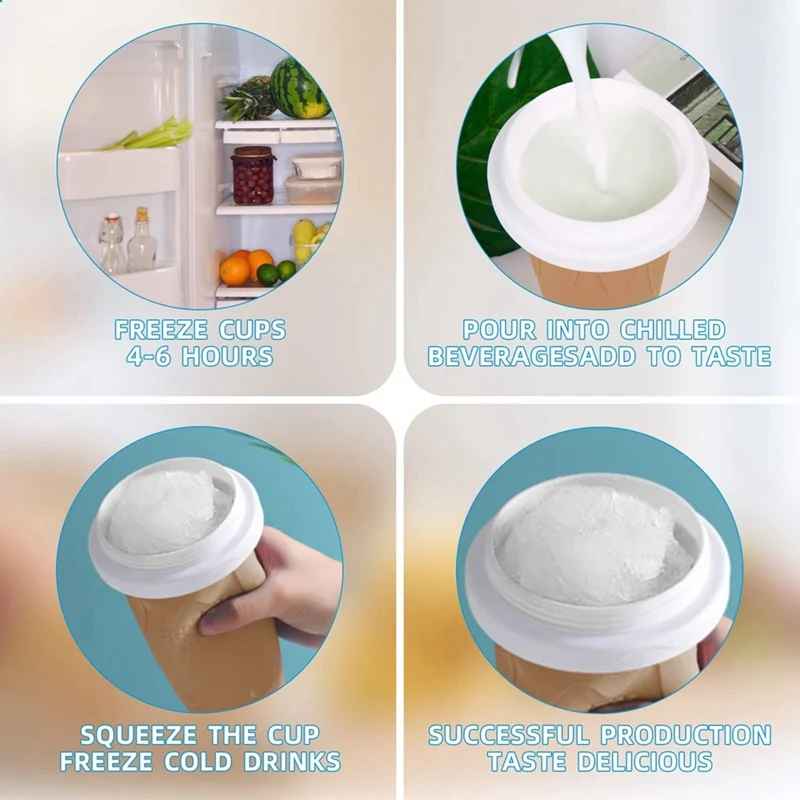 FREEZE CUPS
4-6 HOURS

POUR INTO CHILLED
BEVERAGESADD TO TASTE

SQUEEZE THE CUP
FREEZE COLD DRINKS

SUCCESSFUL PRODUCTION
TASTE DELICIOUS