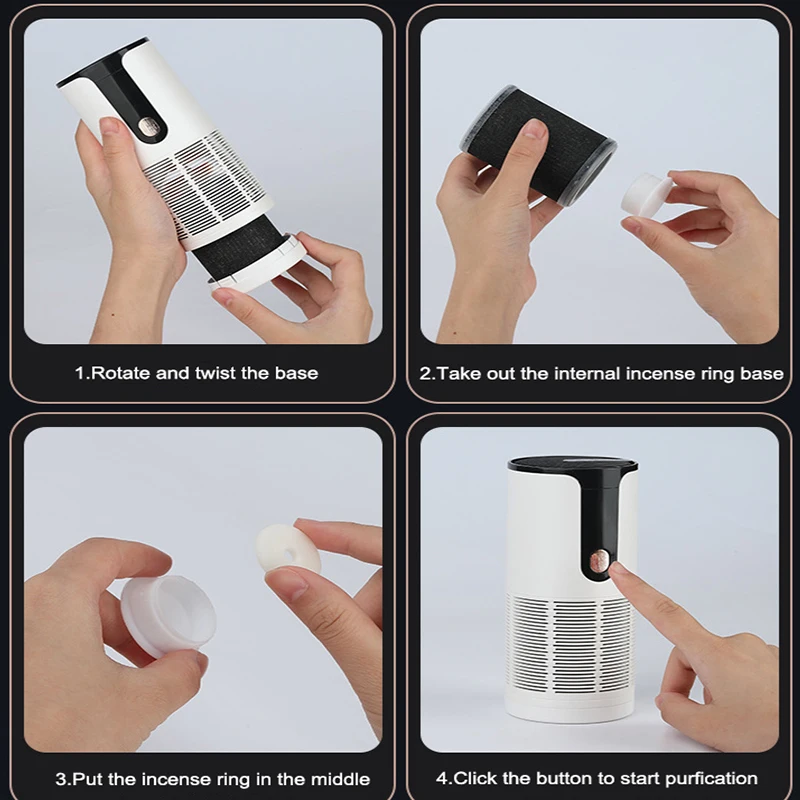 1.Rotate and twist the base

2.Take out the internal incense ring base

3.Put the incense ring in the middle

4.Click the button to start purfication