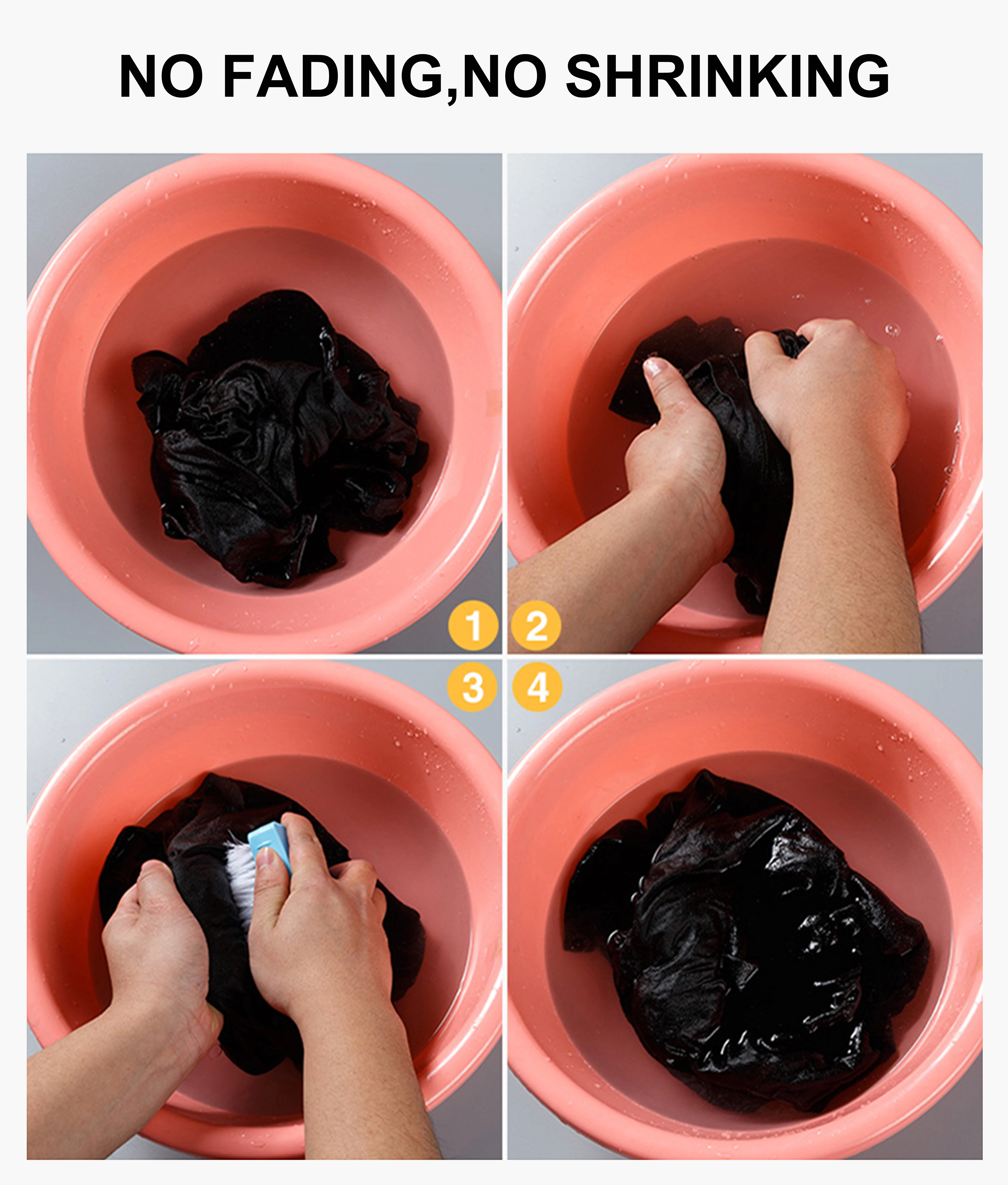 NO FADING,NO SHRINKING

1 2

3 4