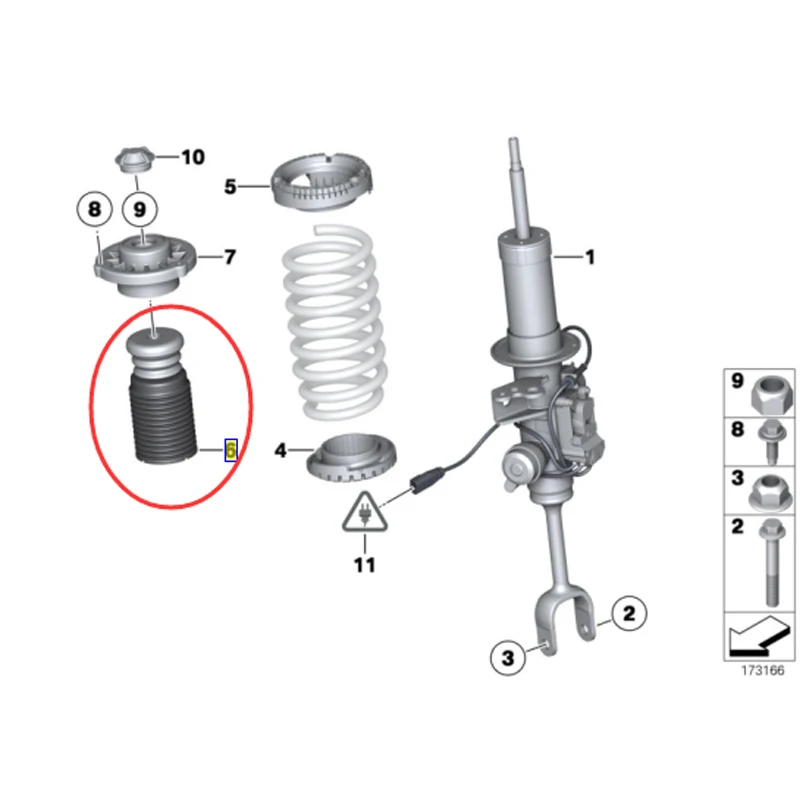 10
5
8
9
7
1
6
4
11
2
3
9
8
3
2
173166