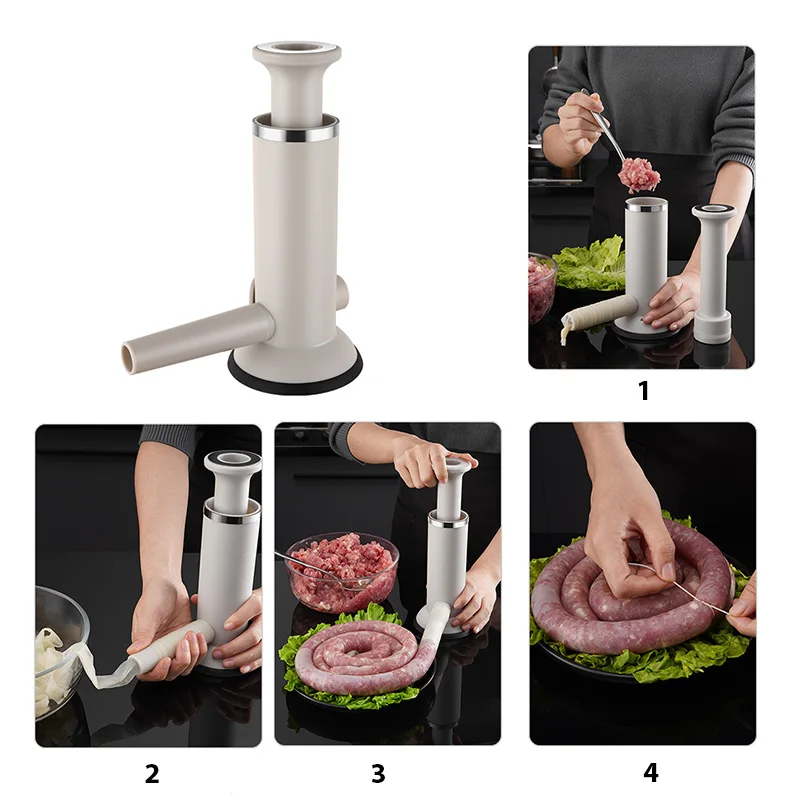 1

2

3

4