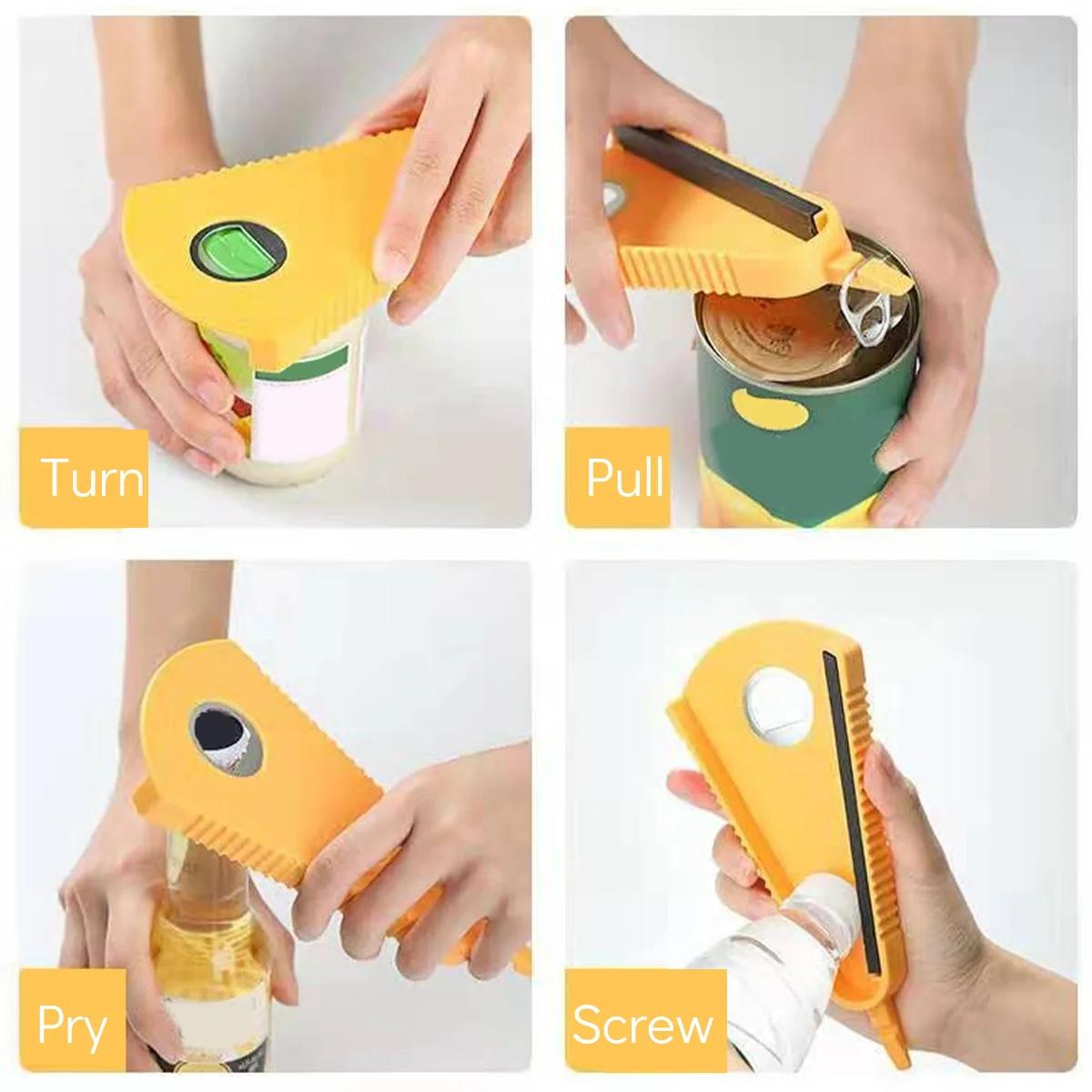 Turn

Pull

Pry

Screw