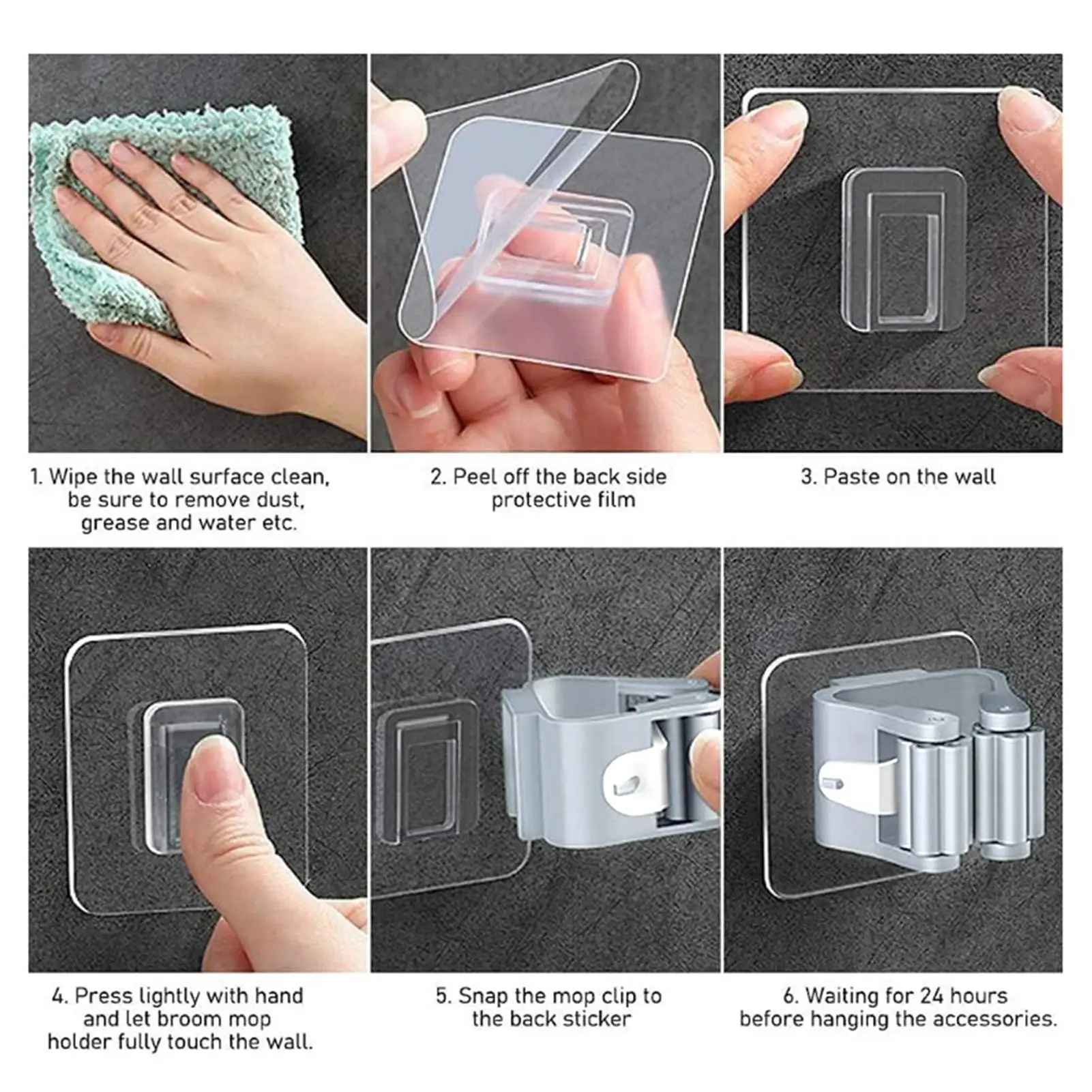 1. Wipe the wall surface clean, be sure to remove dust, grease and water etc.

2. Peel off the back side protective film

3. Paste on the wall

4. Press lightly with hand and let broom mop holder fully touch the wall.

5. Snap the mop clip to the back sticker

6. Waiting for 24 hours before hanging the accessories.